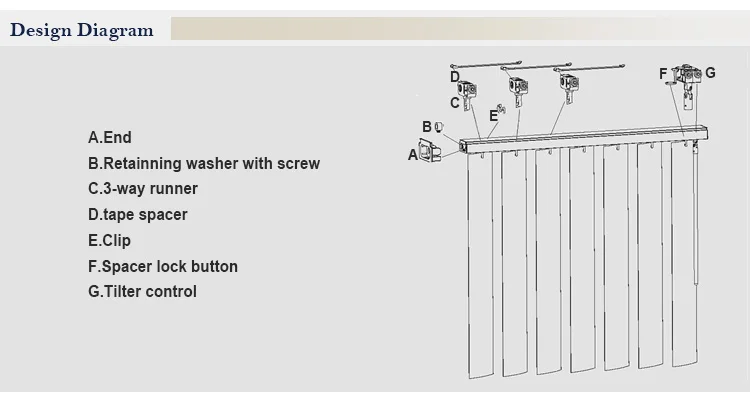 Design Diagram

A.End
B.Retainning washer with screw
C.3-way runner
D.tape spacer
E.Clip
F.Spacer lock button
G.Tilter control

D
C
E
B
A
F
G