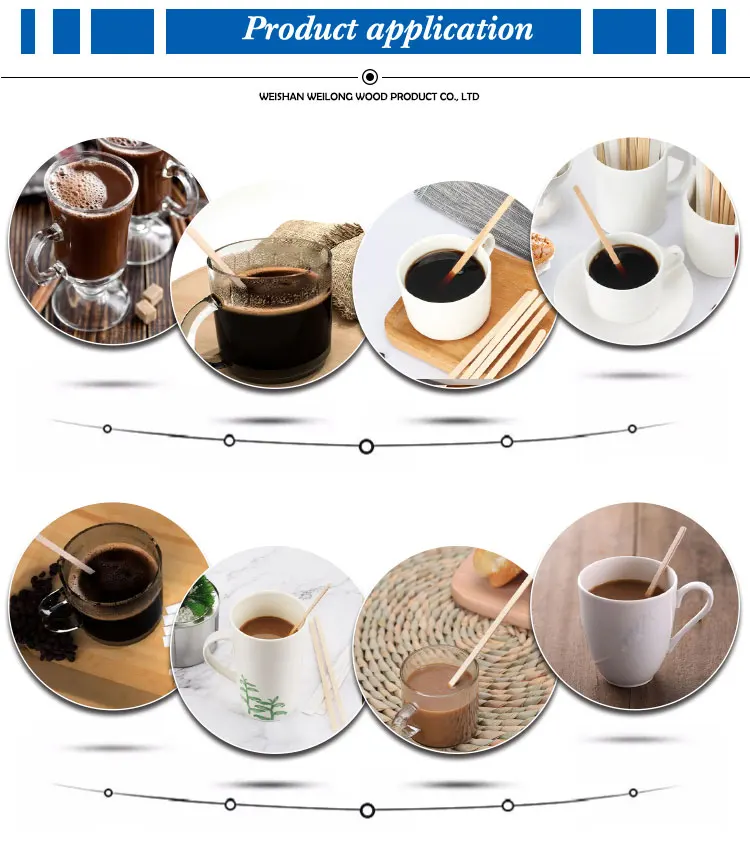 Product application

WEISHAN WEILONG WOOD PRODUCT CO., LTD