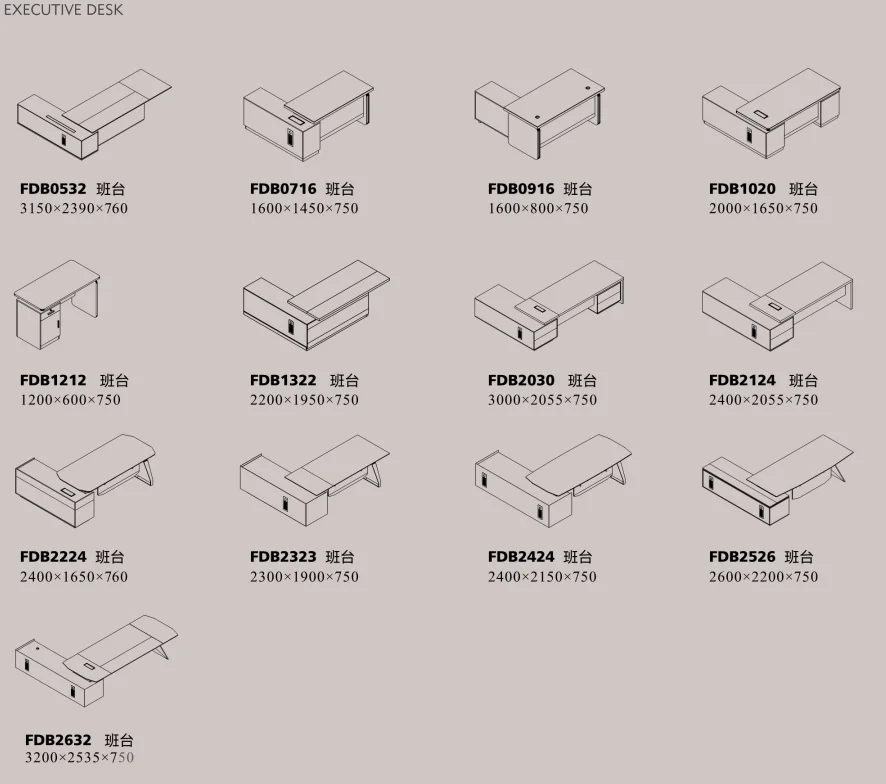 EXECUTIVE DESK

FDB0532 班台
3150×2390×760

FDB0716 班台
1600×1450×750

FDB0916 班台
1600×800×750

FDB1020 班台
2000×1650×750

FDB1212 班台
1200×600×750

FDB1322 班台
2200×1950×750

FDB2030 班台
3000×2055×750

FDB2124 班台
2400×2055×750

FDB2224 班台
2400×1650×760

FDB2323 班台
2300×1900×750

FDB2424 班台
2400×2150×750

FDB2526 班台
2600×2200×750

FDB2632 班台
3200×2535×750