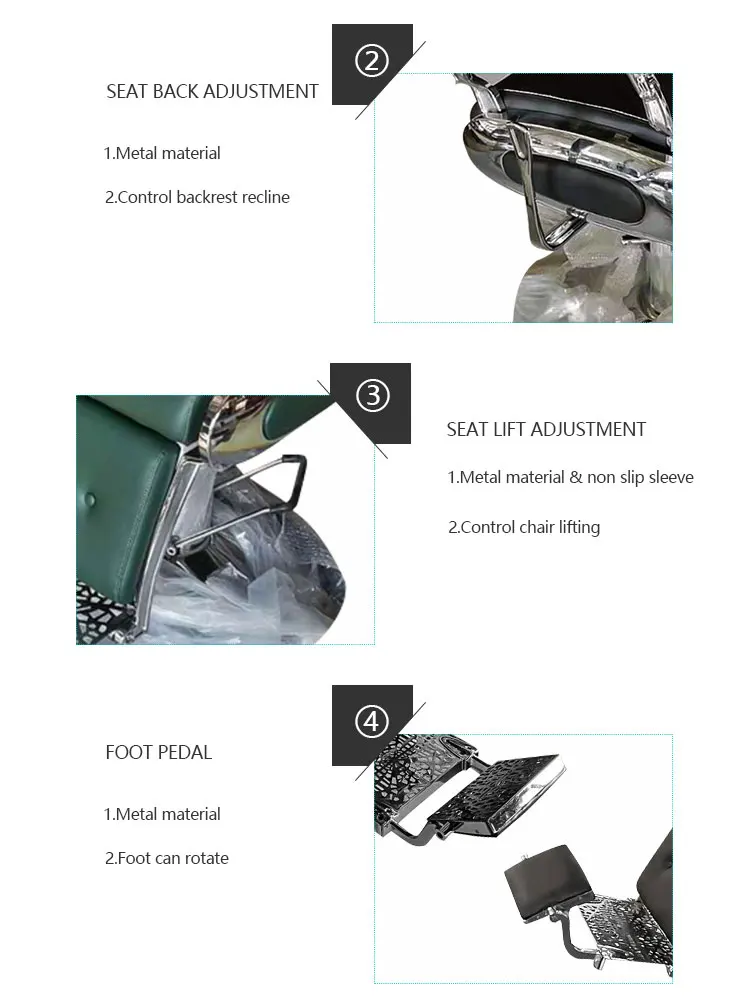 ②

SEAT BACK ADJUSTMENT

1.Metal material

2.Control backrest recline

③

SEAT LIFT ADJUSTMENT

1.Metal material & non slip sleeve

2.Control chair lifting

④

FOOT PEDAL

1.Metal material

2.Foot can rotate