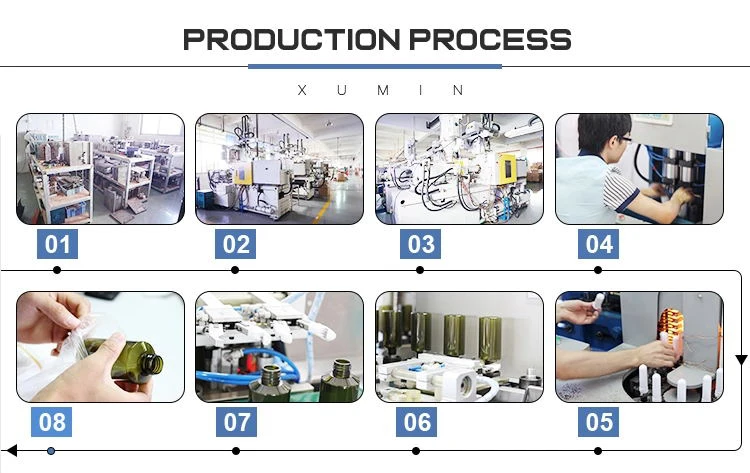 PRODUCTION PROCESS

X U M I N

01

02

03

04

08

07

06

05