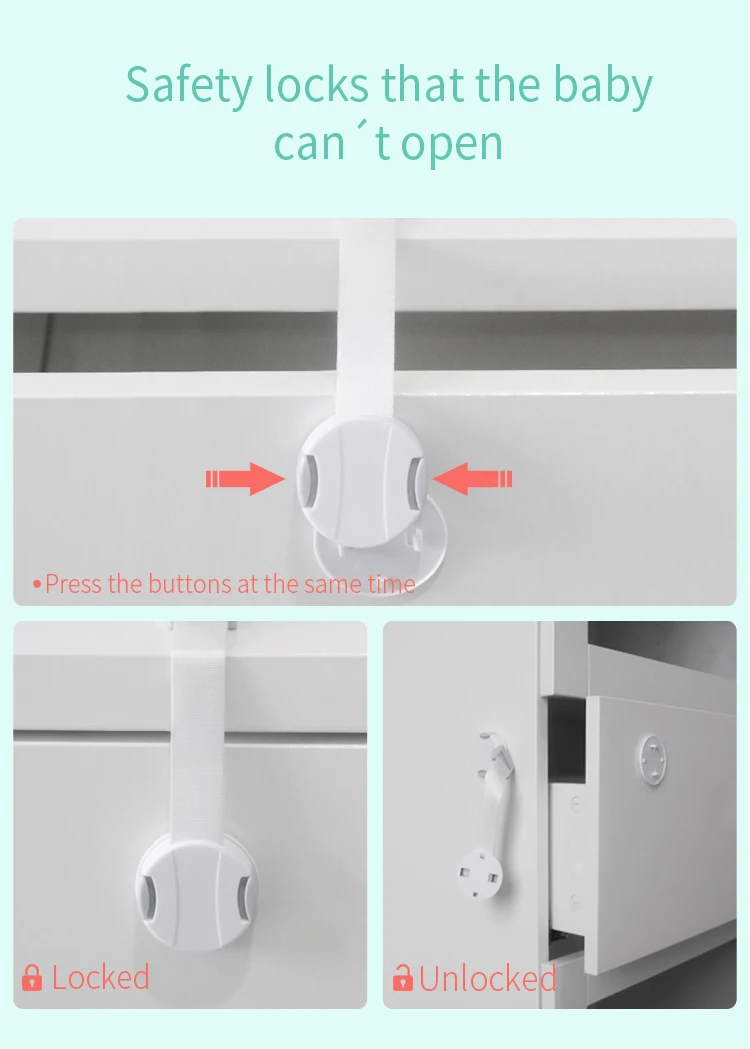 Safety locks that the baby can´t open

•Press the buttons at the same time

Locked

Unlocked