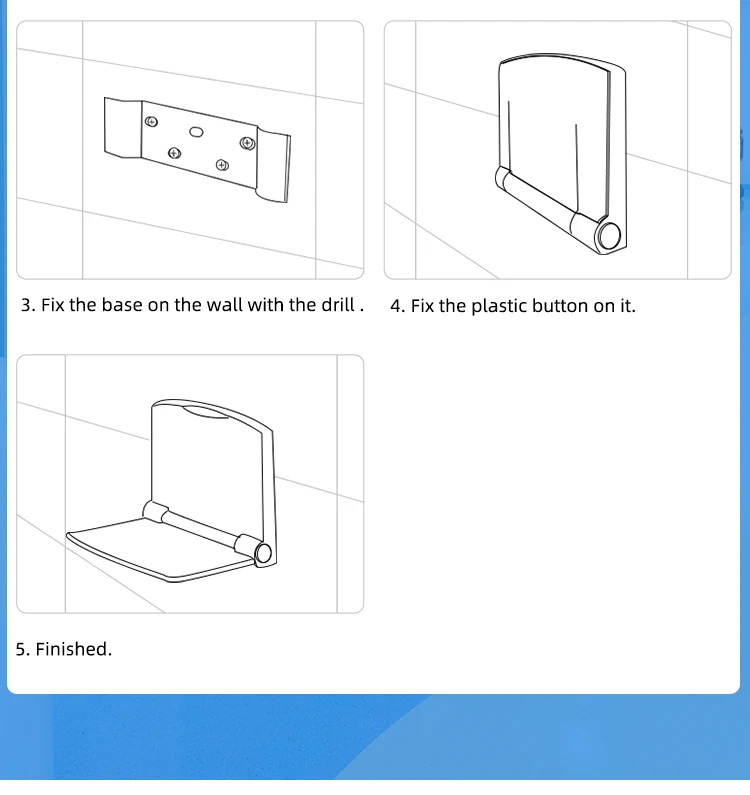 3. Fix the base on the wall with the drill .

4. Fix the plastic button on it.

5. Finished.