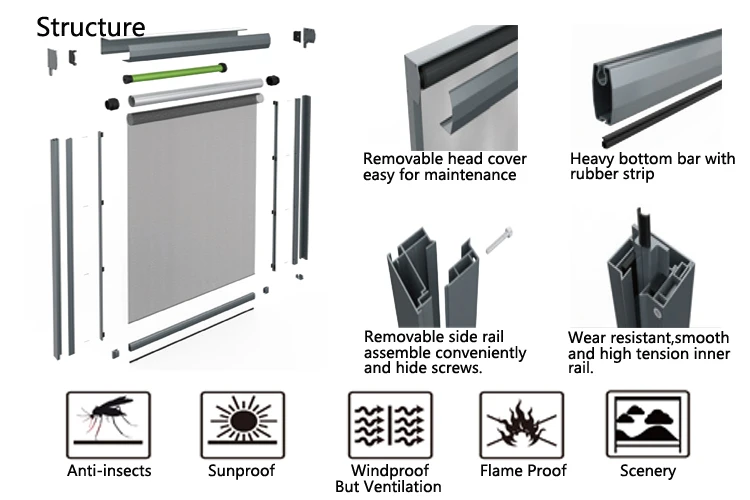 Structure

Removable head cover easy for maintenance

Heavy bottom bar with rubber strip

Removable side rail assemble conveniently and hide screws.

Wear resistant,smooth and high tension inner rail.

Anti-insects

Sunproof

Windproof But Ventilation

Flame Proof

Scenery