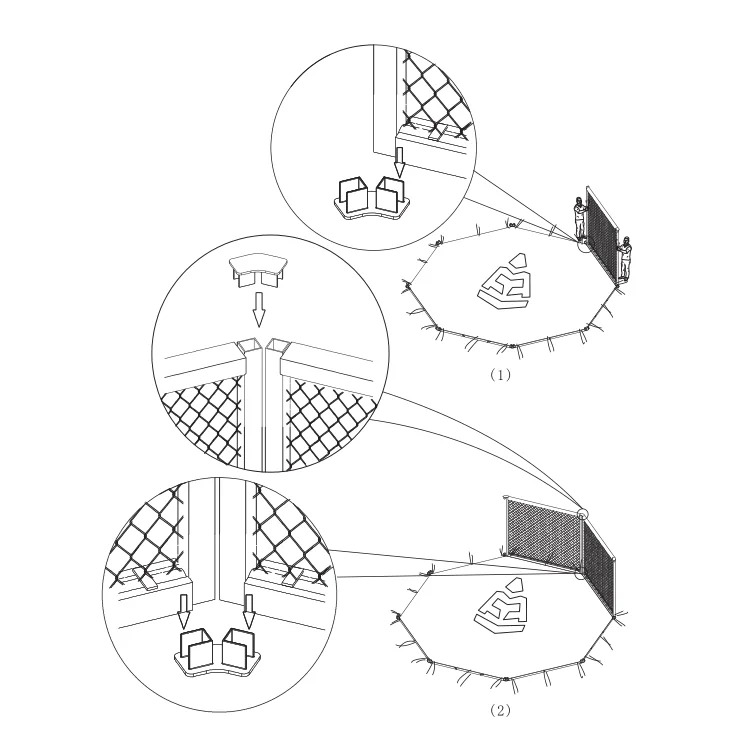 (1)

(2)