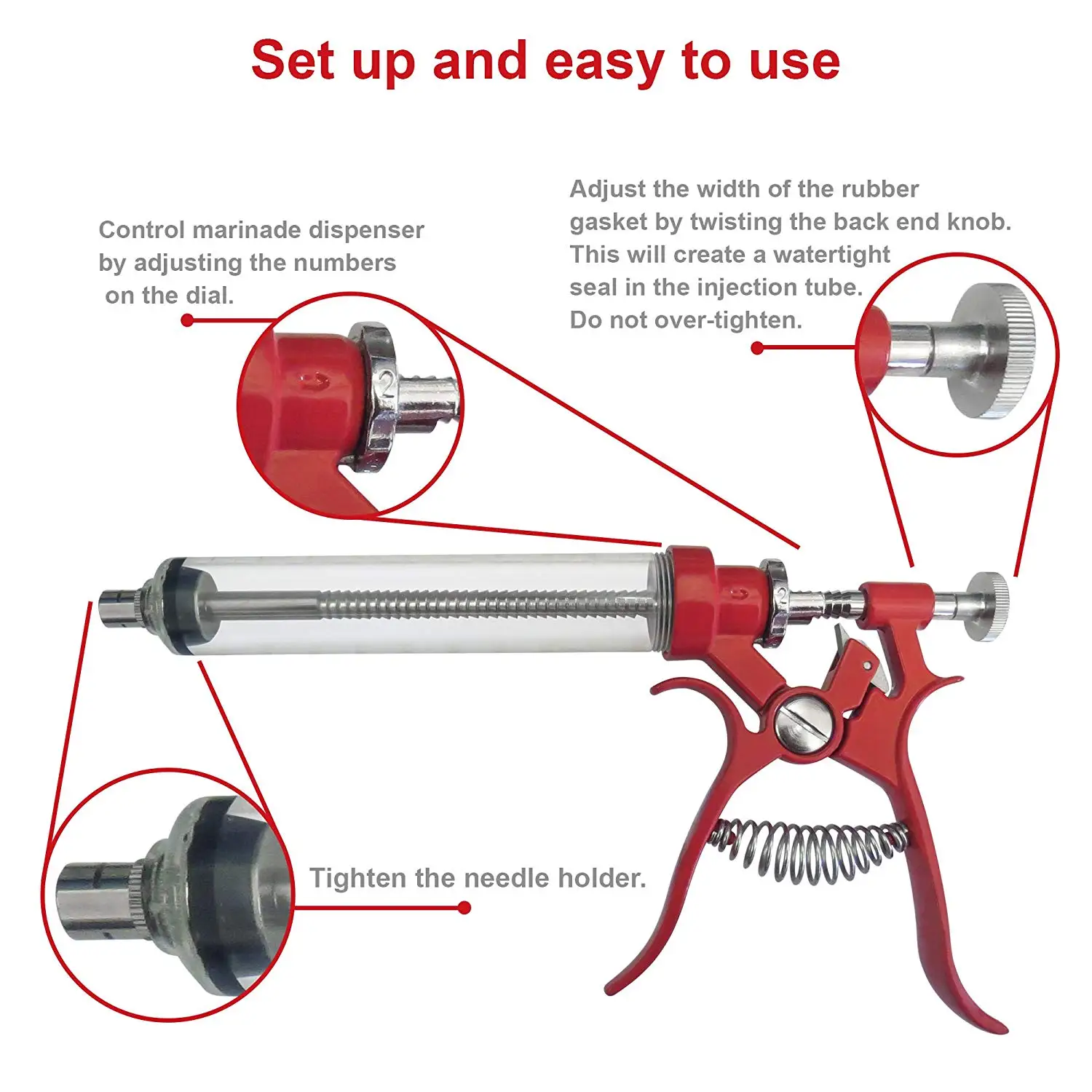 Set up and easy to use

Control marinade dispenser by adjusting the numbers on the dial.

Adjust the width of the rubber gasket by twisting the back end knob. This will create a watertight seal in the injection tube. Do not over-tighten.

2

2

Tighten the needle holder.