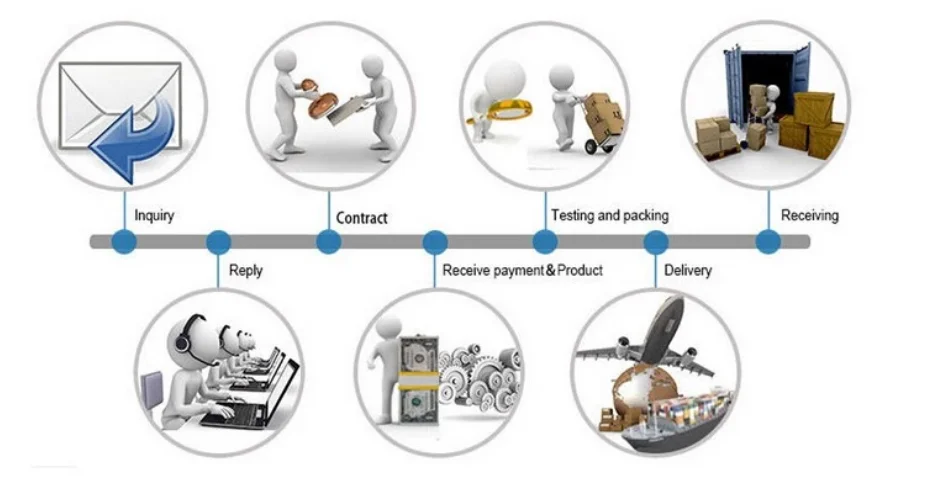 Inquiry
Reply
Contract
Receive payment & Product
Testing and packing
Delivery
Receiving