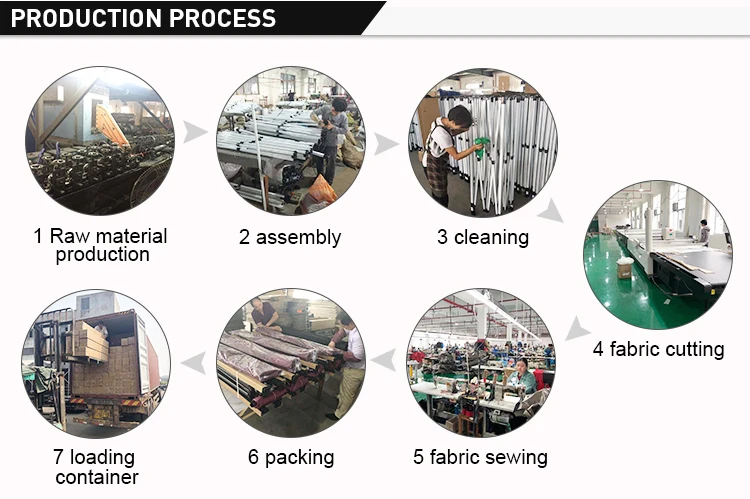 PRODUCTION PROCESS

1 Raw material production

2 assembly

3 cleaning

4 fabric cutting

5 fabric sewing

6 packing

7 loading container