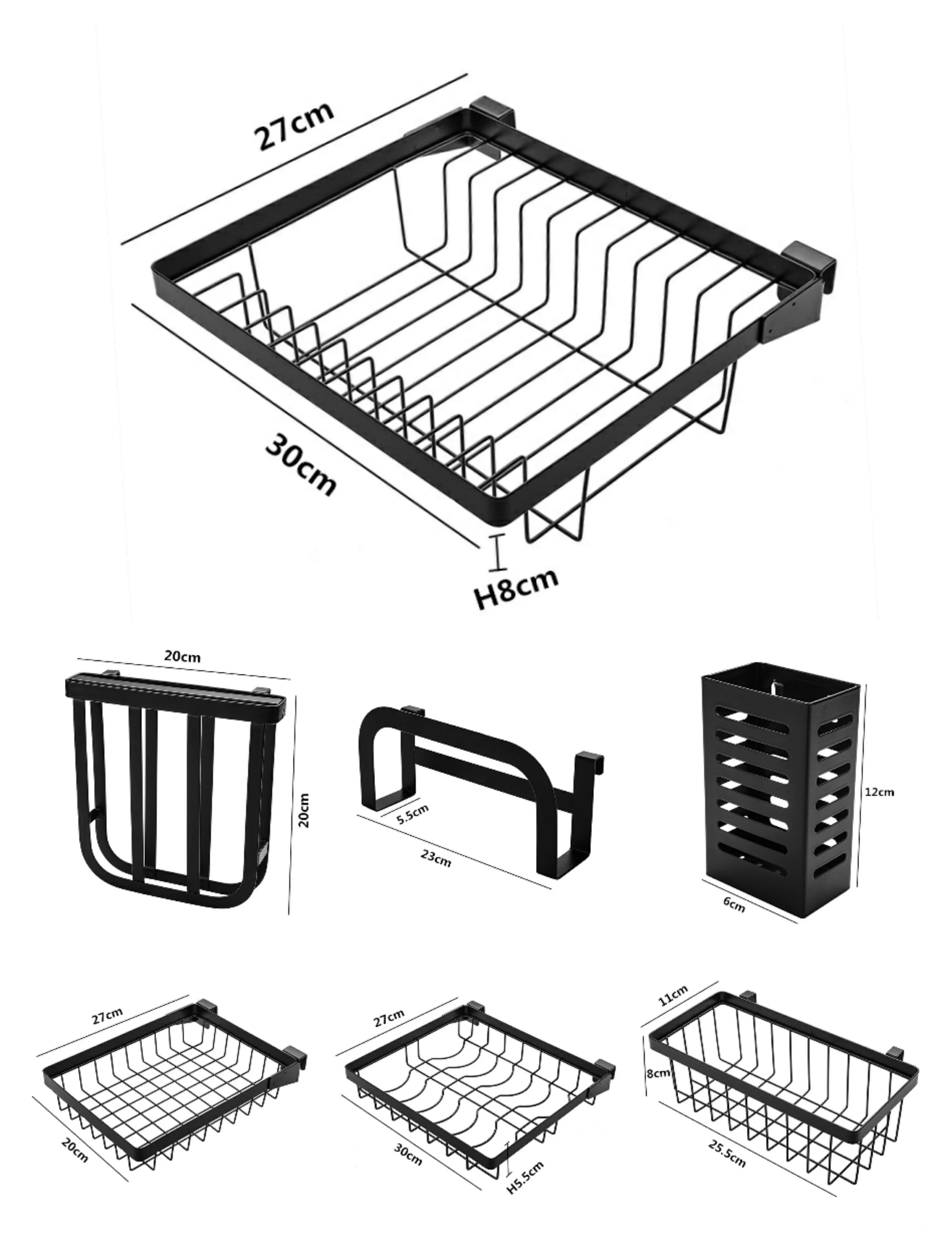 27cm
30cm
H8cm

20cm
20cm

5.5cm
23cm

12cm
6cm

27cm
20cm

27cm
30cm
H5.5cm

11cm
8cm
25.5cm