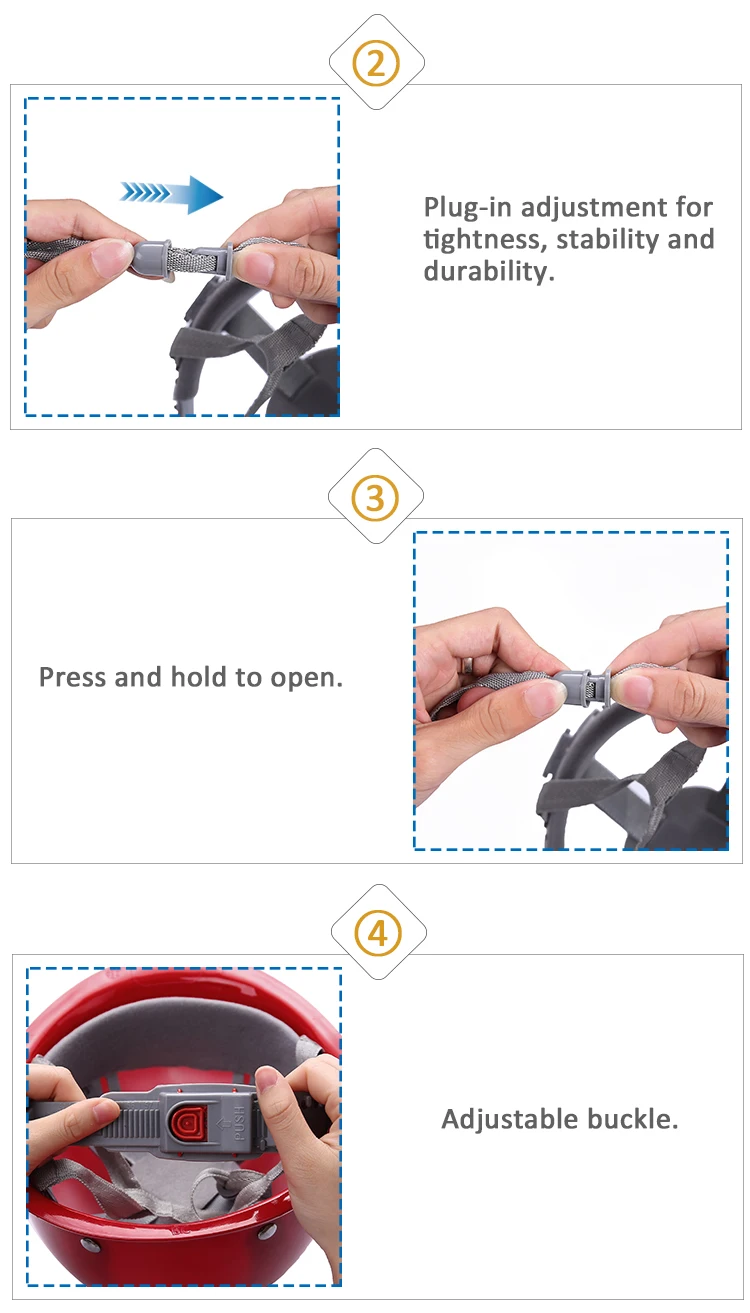 ②

Plug-in adjustment for tightness, stability and durability.

③

Press and hold to open.

④

PUSH

Adjustable buckle.