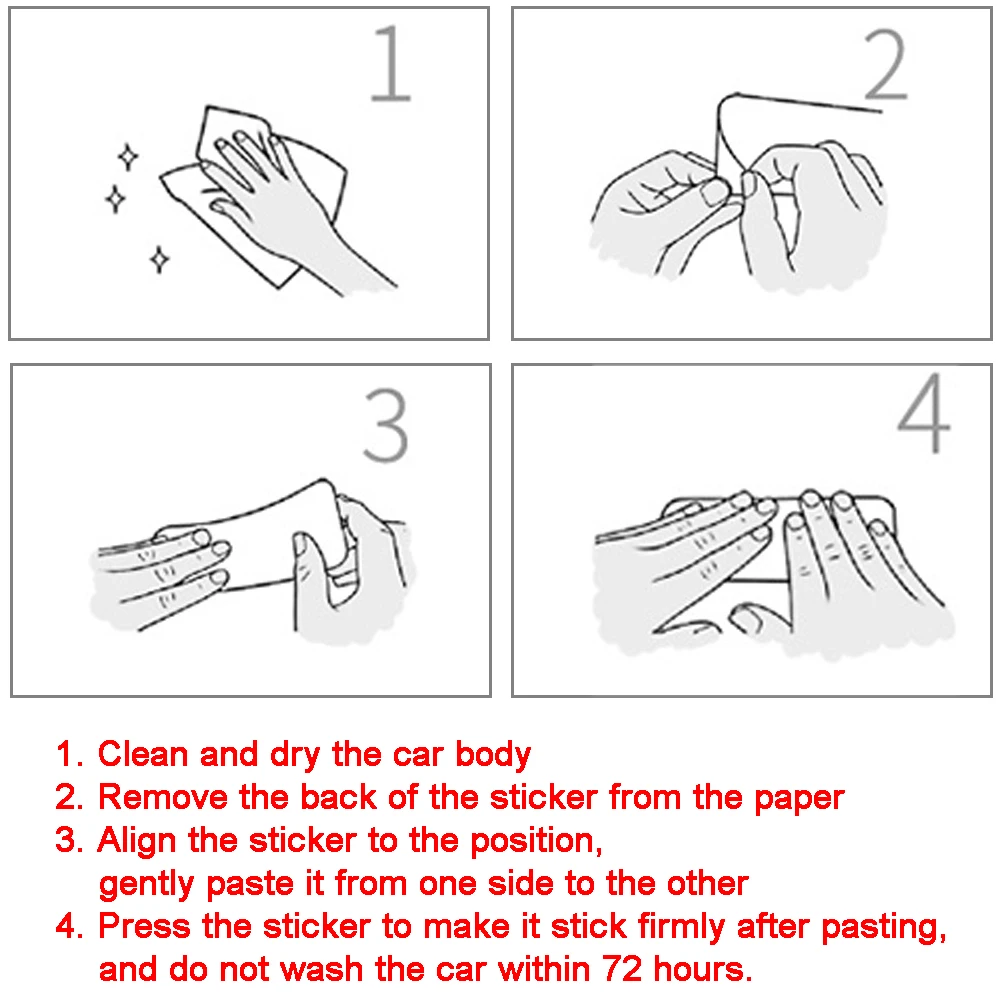 1

2

3

4

1. Clean and dry the car body
2. Remove the back of the sticker from the paper
3. Align the sticker to the position, gently paste it from one side to the other
4. Press the sticker to make it stick firmly after pasting, and do not wash the car within 72 hours.