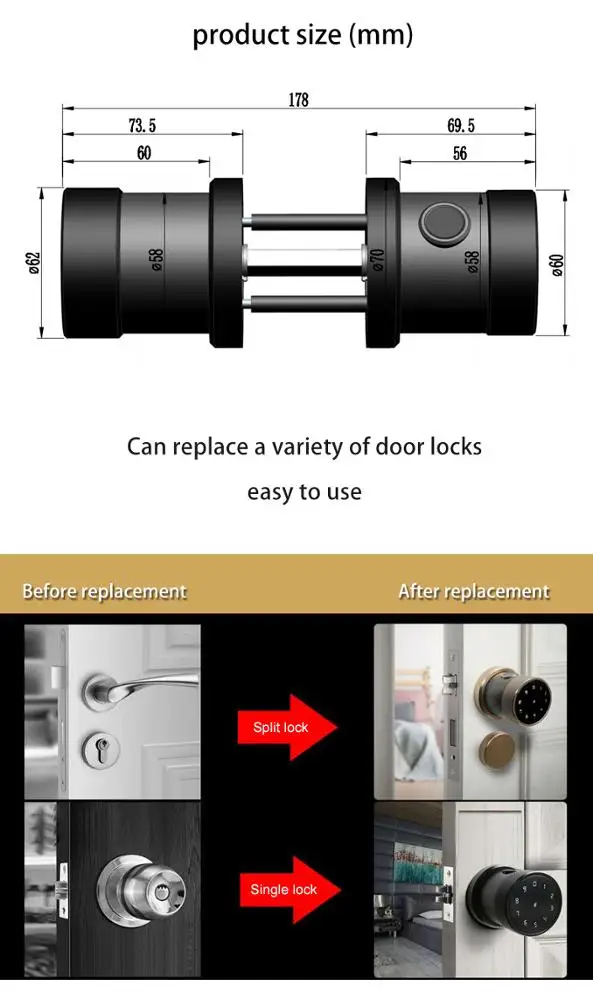 product size (mm)

178

73.5

60

69.5

56

ø62

ø58

ø70

ø58

ø60

Can replace a variety of door locks

easy to use

Before replacement

After replacement

Split lock

Single lock