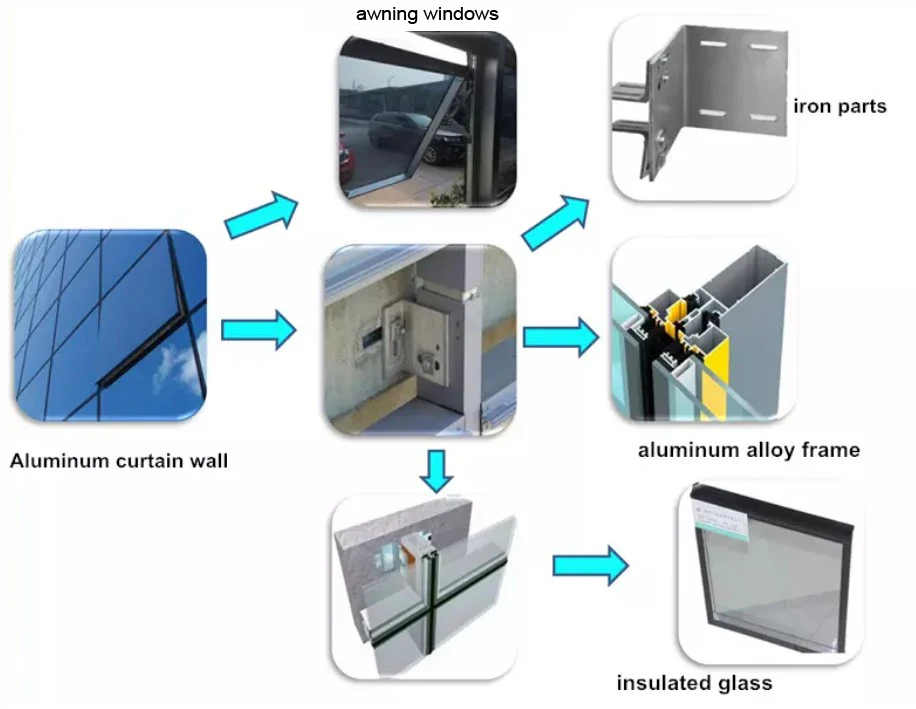 awning windows

iron parts

Aluminum curtain wall

aluminum alloy frame

insulated glass