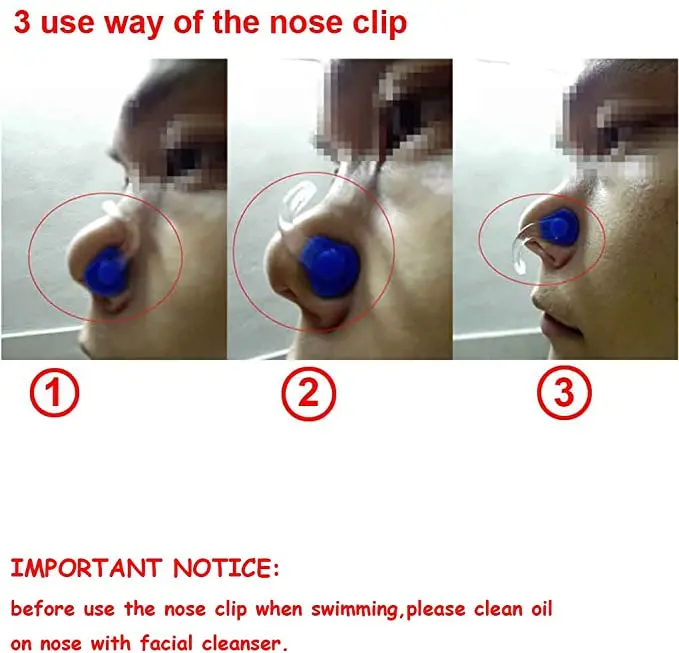 3 use way of the nose clip

①

②

③

IMPORTANT NOTICE:

before use the nose clip when swimming,please clean oil on nose with facial cleanser.