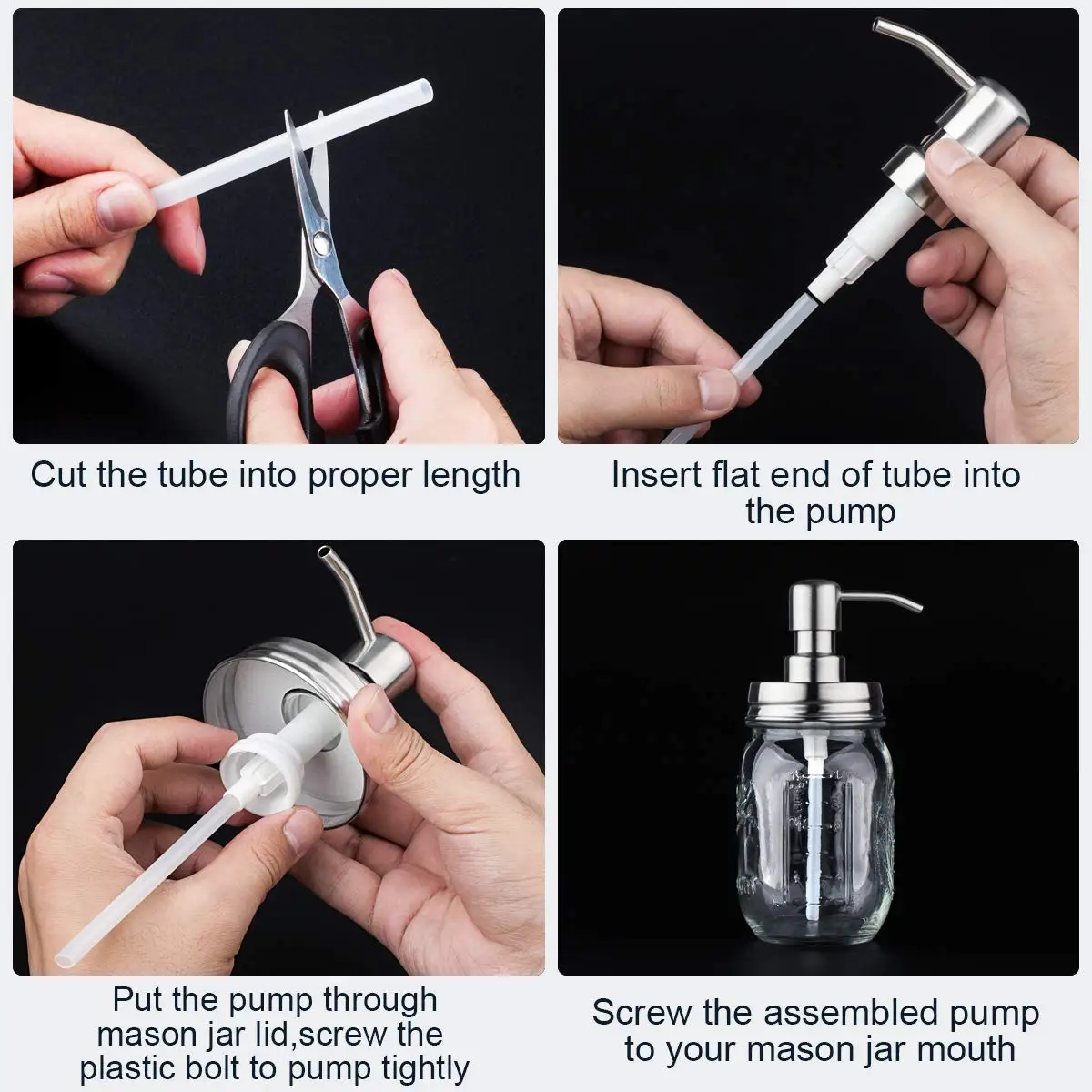 Cut the tube into proper length

Insert flat end of tube into the pump

Put the pump through mason jar lid,screw the plastic bolt to pump tightly

Screw the assembled pump to your mason jar mouth