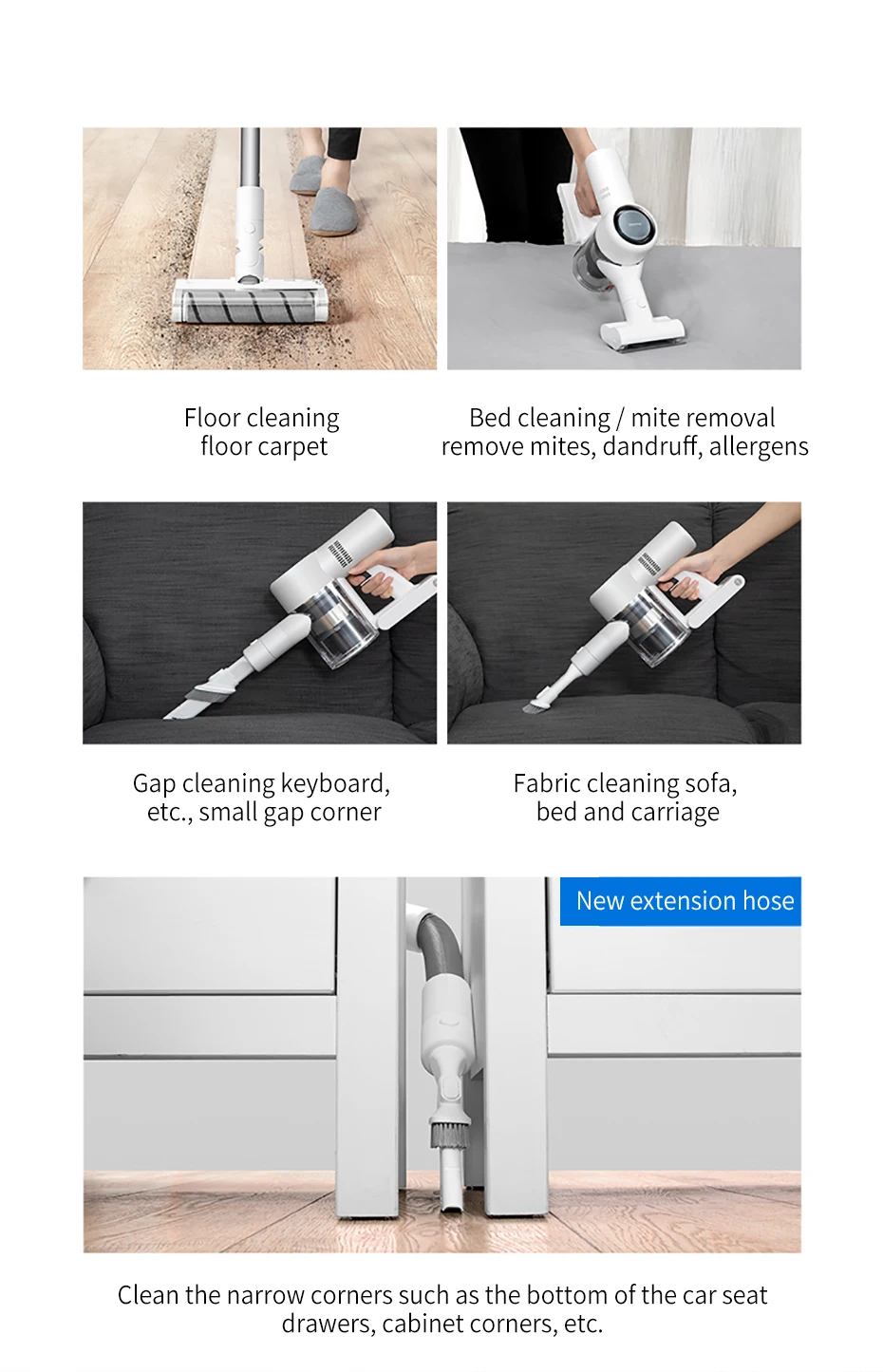 Floor cleaning
floor carpet

Bed cleaning / mite removal
remove mites, dandruff, allergens

Gap cleaning keyboard,
etc., small gap corner

Fabric cleaning sofa,
bed and carriage

New extension hose

Clean the narrow corners such as the bottom of the car seat
drawers, cabinet corners, etc.