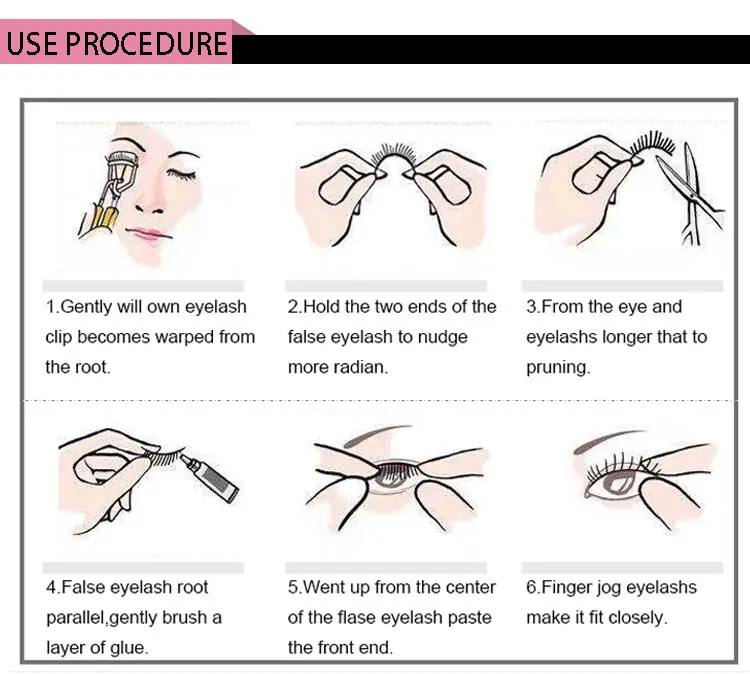 USE PROCEDURE

1.Gently will own eyelash clip becomes warped from the root.

2.Hold the two ends of the false eyelash to nudge more radian.

3.From the eye and eyelashs longer that to pruning.

4.False eyelash root parallel,gently brush a layer of glue.

5.Went up from the center of the flase eyelash paste the front end.

6.Finger jog eyelashs make it fit closely.