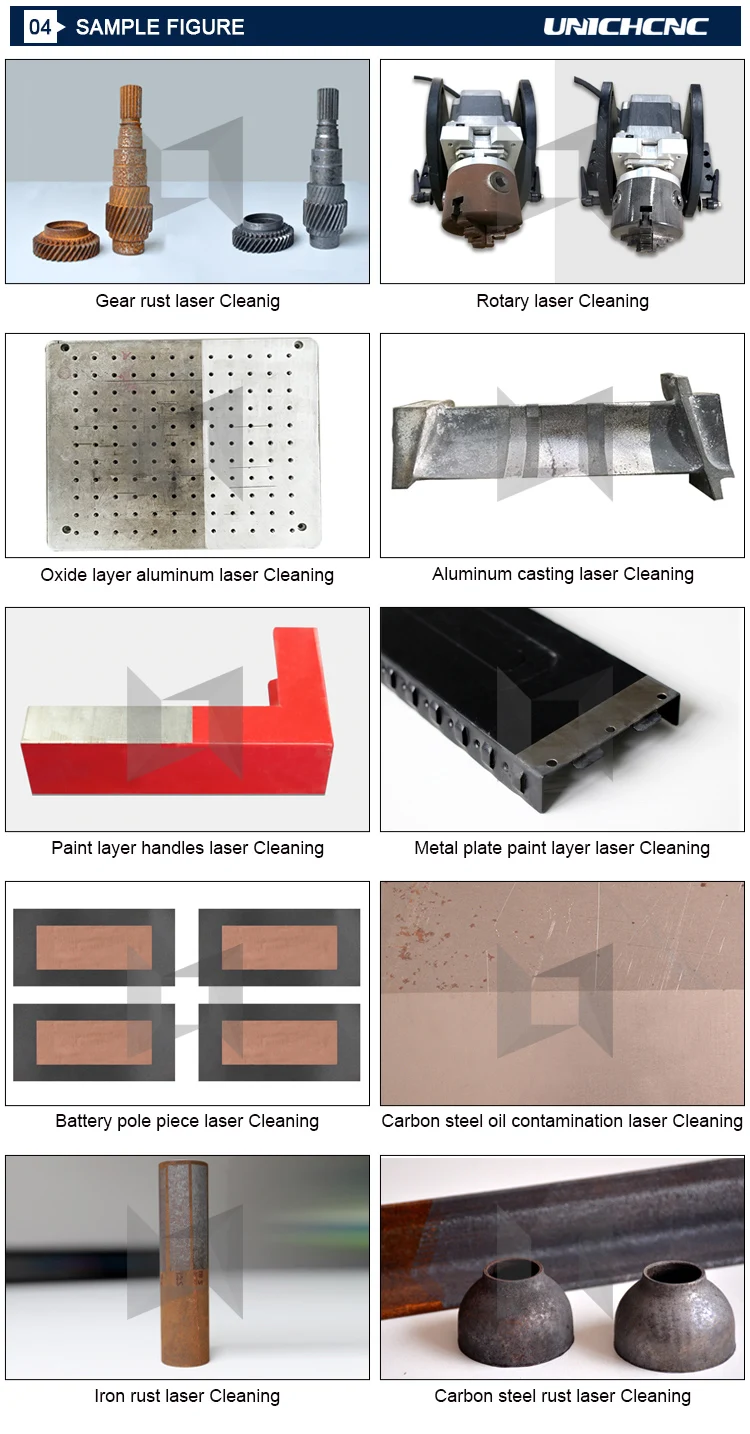 04 SAMPLE FIGURE

UNICHCNC

Gear rust laser Cleanig

Rotary laser Cleaning

Oxide layer aluminum laser Cleaning

Aluminum casting laser Cleaning

Paint layer handles laser Cleaning

Metal plate paint layer laser Cleaning

Battery pole piece laser Cleaning

Carbon steel oil contamination laser Cleaning

Iron rust laser Cleaning

Carbon steel rust laser Cleaning