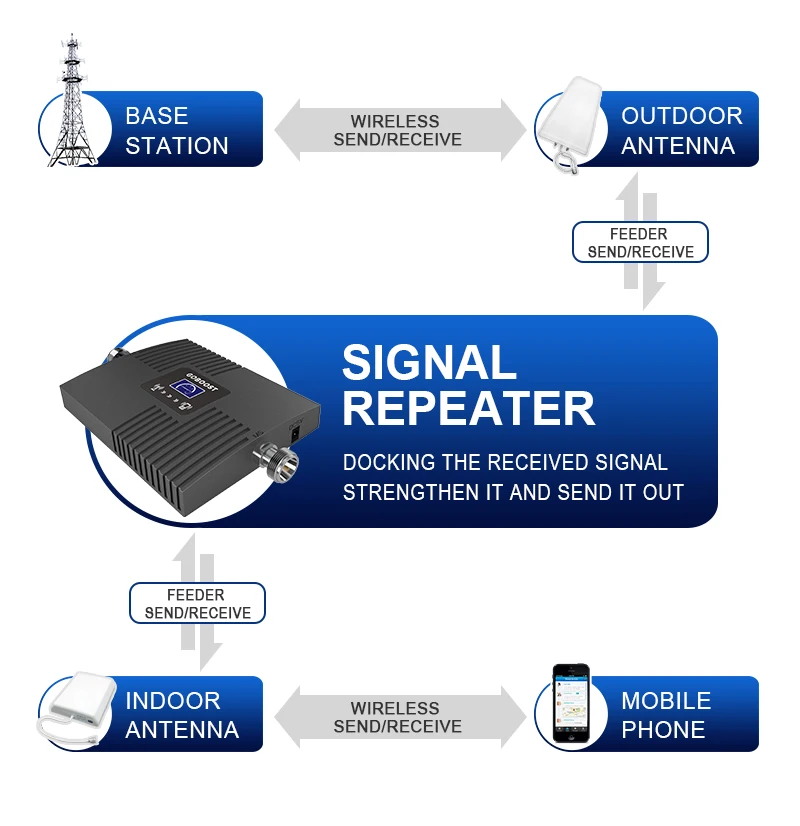 BASE STATION

WIRELESS SEND/RECEIVE

OUTDOOR ANTENNA

FEEDER SEND/RECEIVE

GOBOOST

SIGNAL REPEATER

DOCKING THE RECEIVED SIGNAL STRENGTHEN IT AND SEND IT OUT

FEEDER SEND/RECEIVE

INDOOR ANTENNA

WIRELESS SEND/RECEIVE

MOBILE PHONE