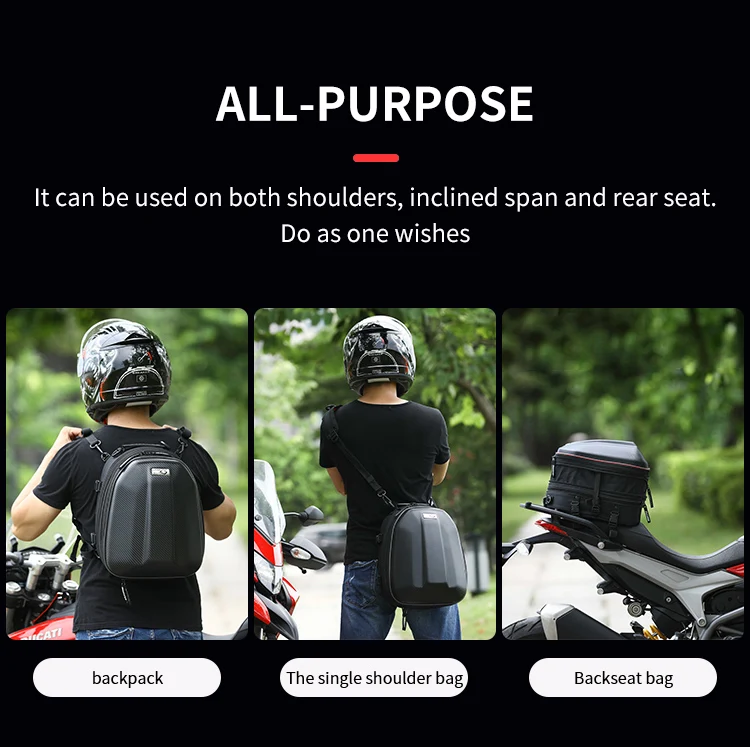 ALL-PURPOSE

It can be used on both shoulders, inclined span and rear seat. Do as one wishes

DUCATI

backpack

The single shoulder bag

Backseat bag