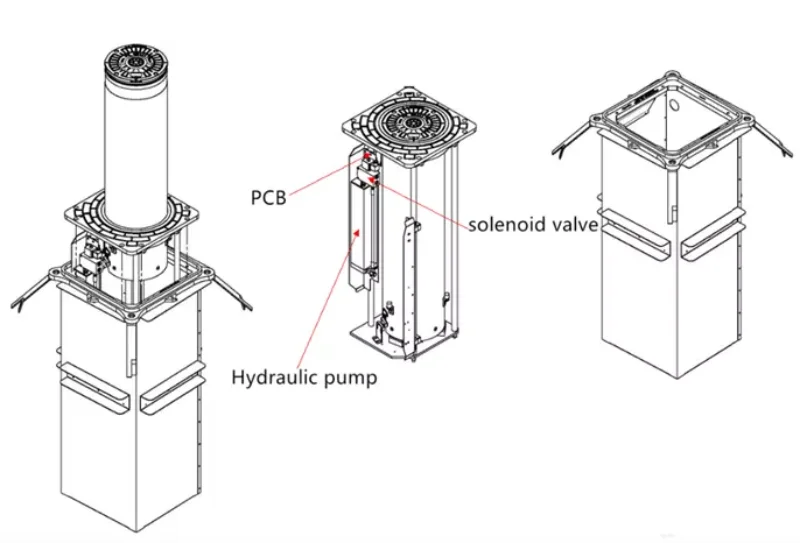 PCB
solenoid valve
Hydraulic pump