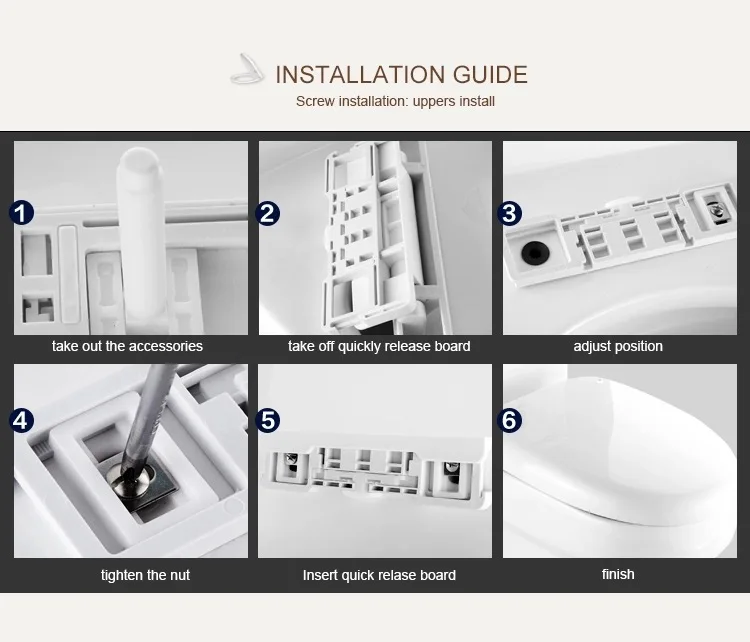 INSTALLATION GUIDE
Screw installation: uppers install

1
take out the accessories

2
take off quickly release board

3
adjust position

4
tighten the nut

5
Insert quick relase board

6
finish