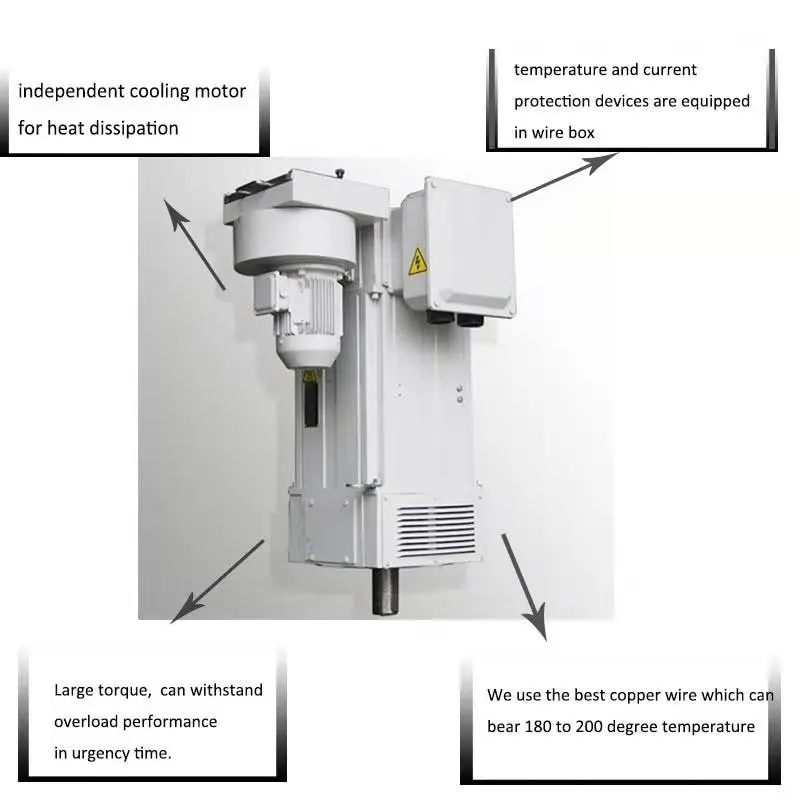 independent cooling motor for heat dissipation

temperature and current protection devices are equipped in wire box

Large torque,  can withstand overload performance in urgency time.

We use the best copper wire which can bear 180 to 200 degree temperature