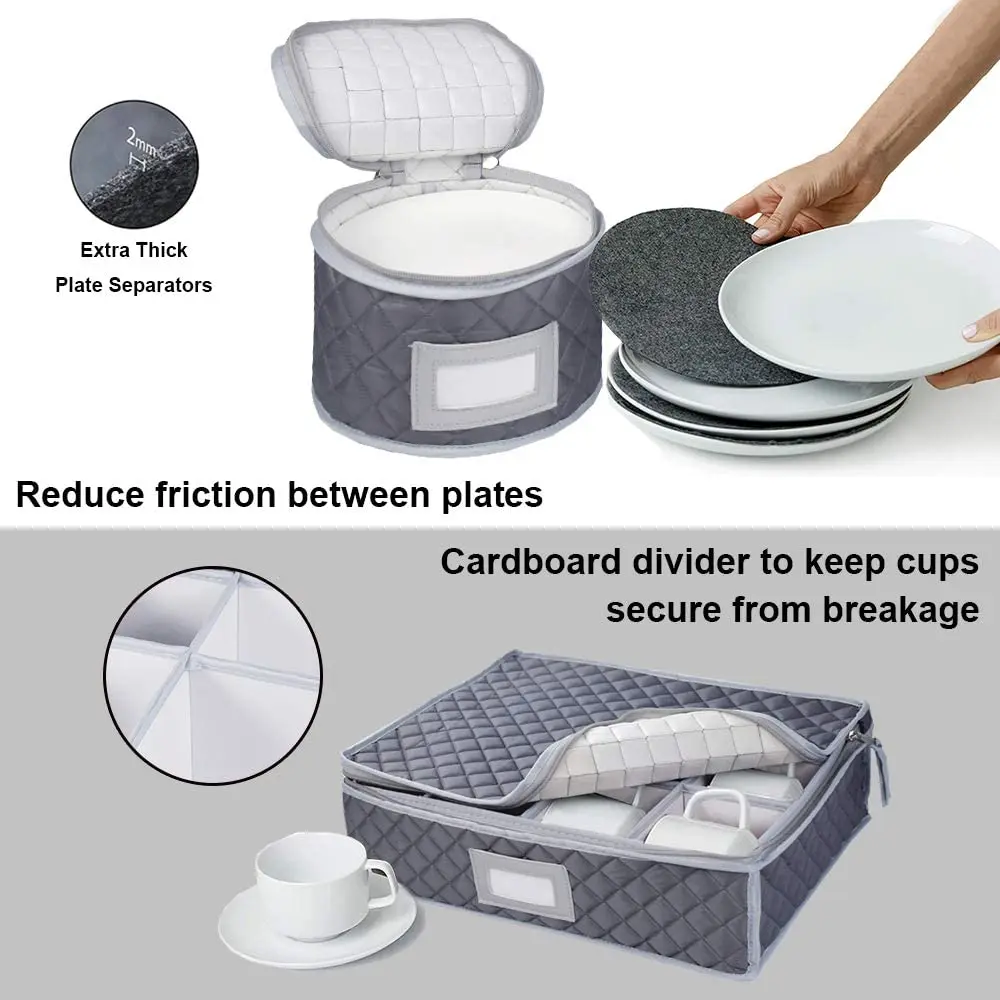 2mm

Extra Thick
Plate Separators

Reduce friction between plates

Cardboard divider to keep cups secure from breakage