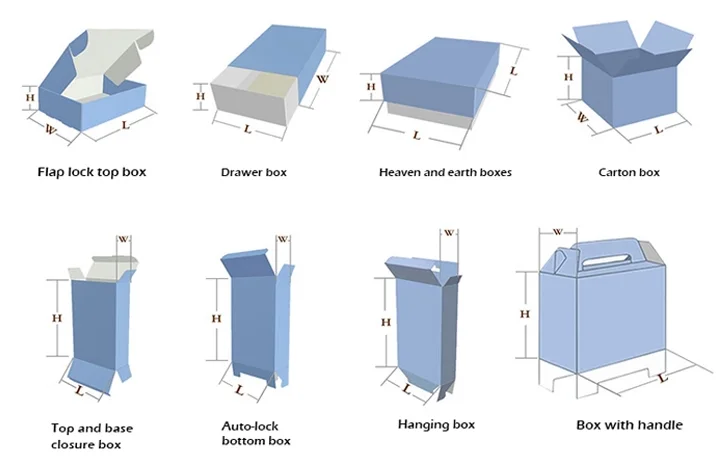 H
W
L
Flap lock top box

H
W
L
Drawer box

H
L
L
Heaven and earth boxes

H
W
L
Carton box

W
H
L
Top and base closure box

W
H
L
Auto-lock bottom box

W
H
L
Hanging box

W
H
L
Box with handle