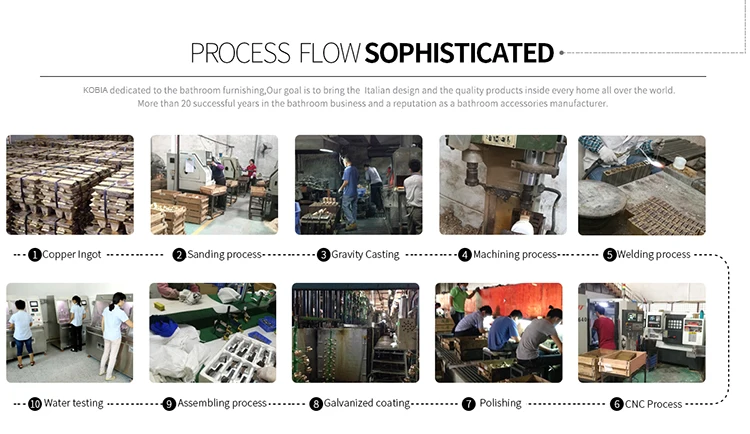 PROCESS FLOW SOPHISTICATED

KOBIA dedicated to the bathroom furnishing,Our goal is to bring the Italian design and the quality products inside every home all over the world. More than 20 successful years in the bathroom business and a reputation as a bathroom accessories manufacturer.

1 Copper Ingot
2 Sanding process
3 Gravity Casting
4 Machining process
5 Welding process

10 Water testing
9 Assembling process
8 Galvanized coating
7 Polishing
6 CNC Process