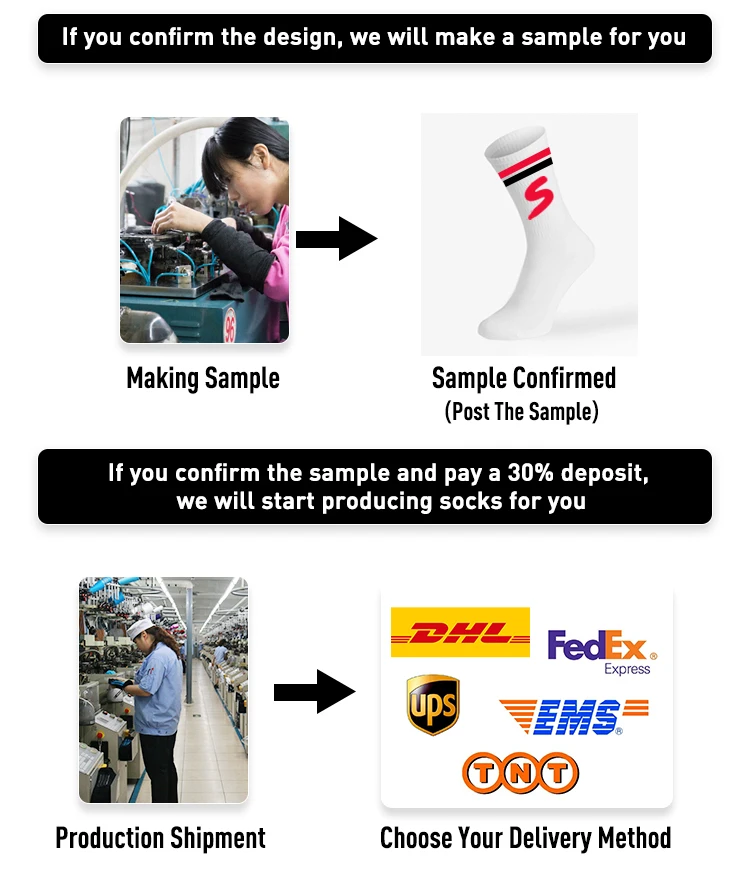 If you confirm the design, we will make a sample for you

96

S

Making Sample

Sample Confirmed
(Post The Sample)

If you confirm the sample and pay a 30% deposit, we will start producing socks for you

DHL

FedEx Express

ups

EMS

TNT

Production Shipment

Choose Your Delivery Method