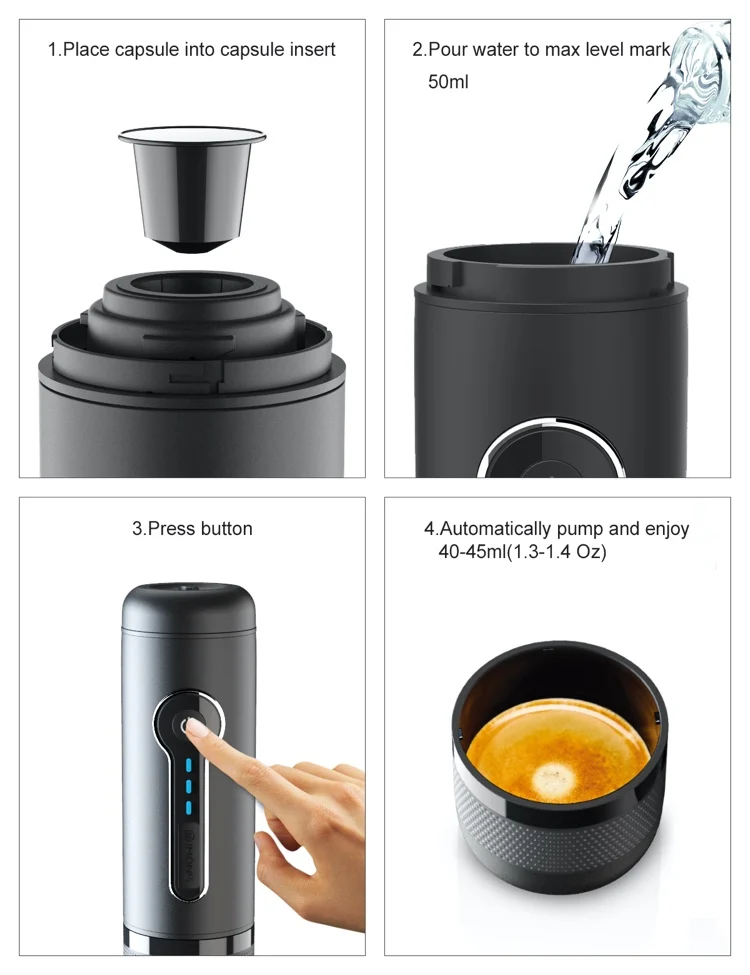 1.Place capsule into capsule insert

2.Pour water to max level mark
50ml

3.Press button

4.Automatically pump and enjoy
40-45ml(1.3-1.4 Oz)