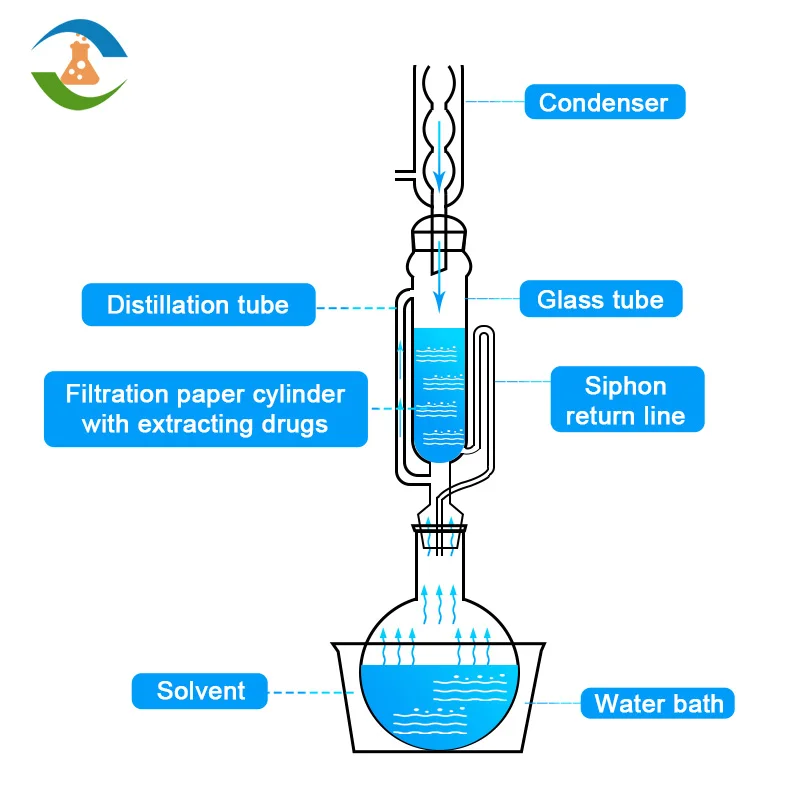 Condenser

Distillation tube

Glass tube

Filtration paper cylinder with extracting drugs

Siphon return line

Solvent

Water bath