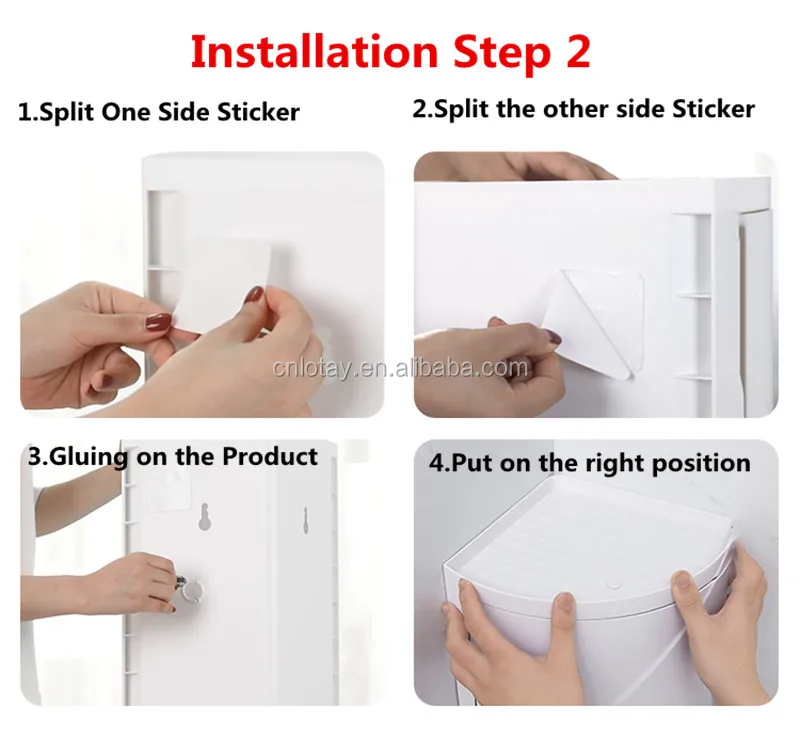 Installation Step 2

1.Split One Side Sticker

2.Split the other side Sticker

cnlotay.en.alibaba.com

3.Gluing on the Product

4.Put on the right position