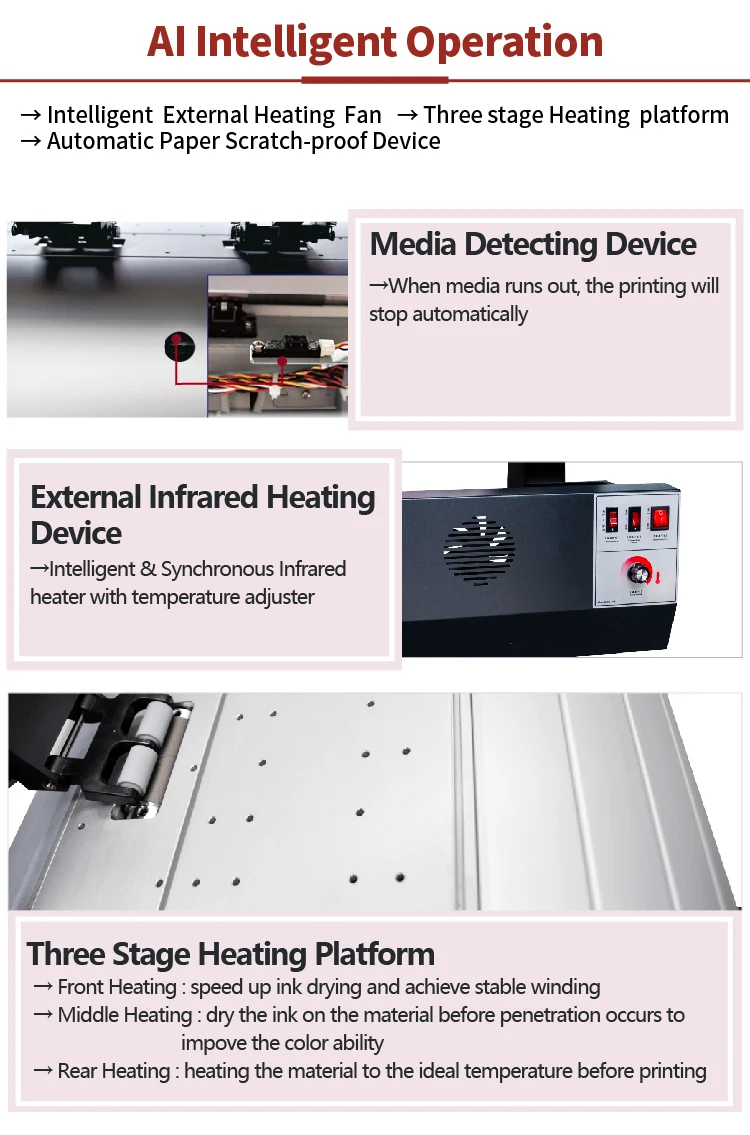 AI Intelligent Operation

→ Intelligent External Heating Fan → Three stage Heating platform
→ Automatic Paper Scratch-proof Device

Media Detecting Device
→When media runs out, the printing will stop automatically

External Infrared Heating Device
→Intelligent & Synchronous Infrared heater with temperature adjuster

Three Stage Heating Platform
→ Front Heating : speed up ink drying and achieve stable winding
→ Middle Heating : dry the ink on the material before penetration occurs to impove the color ability
→ Rear Heating : heating the material to the ideal temperature before printing