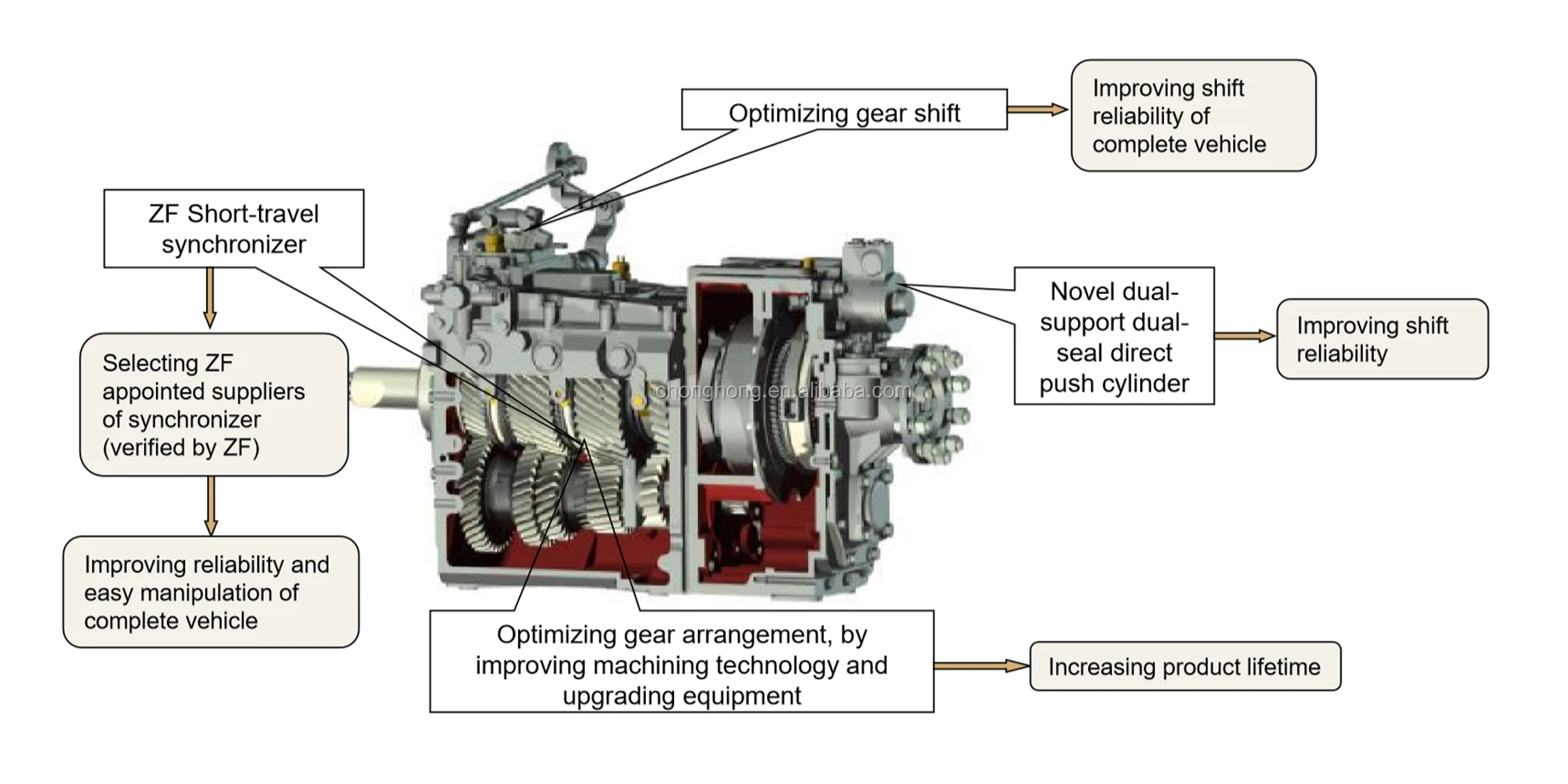 Optimizing gear shift

Improving shift reliability of complete vehicle

ZF Short-travel synchronizer

Selecting ZF appointed suppliers of synchronizer (verified by ZF)

Improving reliability and easy manipulation of complete vehicle

chonghong.en.alibaba.com

Novel dual-support dual-seal direct push cylinder

Improving shift reliability

Optimizing gear arrangement, by improving machining technology and upgrading equipment

Increasing product lifetime