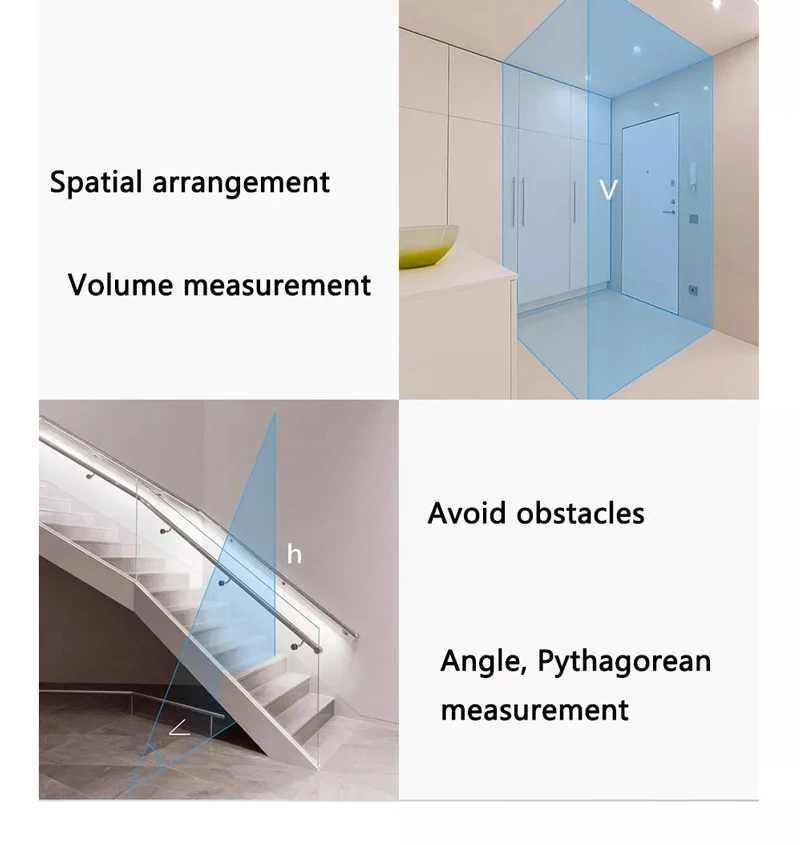 Spatial arrangement

Volume measurement

V

h

∠

Avoid obstacles

Angle, Pythagorean measurement