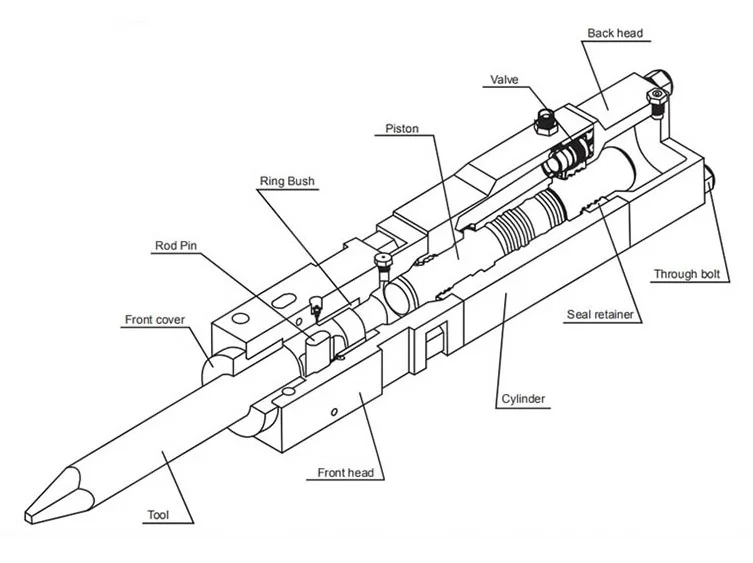 Back head
Valve
Piston
Ring Bush
Rod Pin
Front cover
Through bolt
Seal retainer
Cylinder
Front head
Tool