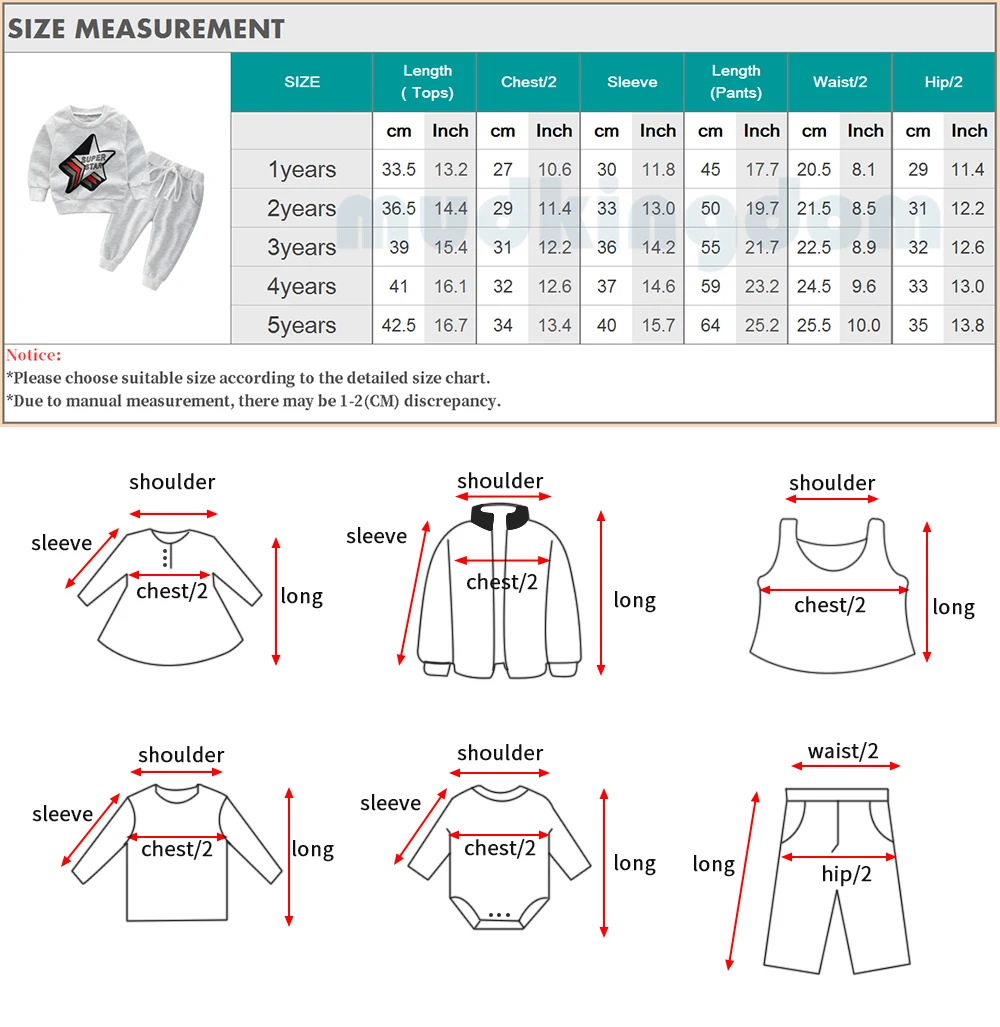 SIZE MEASUREMENT

SUPER STAR

| SIZE | Length ( Tops) | | Chest/2 | | Sleeve | | Length (Pants) | | Waist/2 | | Hip/2 | |
|---|---|---|---|---|---|---|---|---|---|---|---|---|
| | cm | Inch | cm | Inch | cm | Inch | cm | Inch | cm | Inch | cm | Inch |
| 1years | 33.5 | 13.2 | 27 | 10.6 | 30 | 11.8 | 45 | 17.7 | 20.5 | 8.1 | 29 | 11.4 |
| 2years | 36.5 | 14.4 | 29 | 11.4 | 33 | 13.0 | 50 | 19.7 | 21.5 | 8.5 | 31 | 12.2 |
| 3years | 39 | 15.4 | 31 | 12.2 | 36 | 14.2 | 55 | 21.7 | 22.5 | 8.9 | 32 | 12.6 |
| 4years | 41 | 16.1 | 32 | 12.6 | 37 | 14.6 | 59 | 23.2 | 24.5 | 9.6 | 33 | 13.0 |
| 5years | 42.5 | 16.7 | 34 | 13.4 | 40 | 15.7 | 64 | 25.2 | 25.5 | 10.0 | 35 | 13.8 |

mudkingdom

Notice:
*Please choose suitable size according to the detailed size chart.
*Due to manual measurement, there may be 1-2(CM) discrepancy.

shoulder
sleeve
chest/2
long

shoulder
sleeve
chest/2
long

shoulder
chest/2
long

shoulder
sleeve
chest/2
long

shoulder
sleeve
chest/2
long

waist/2
long
hip/2