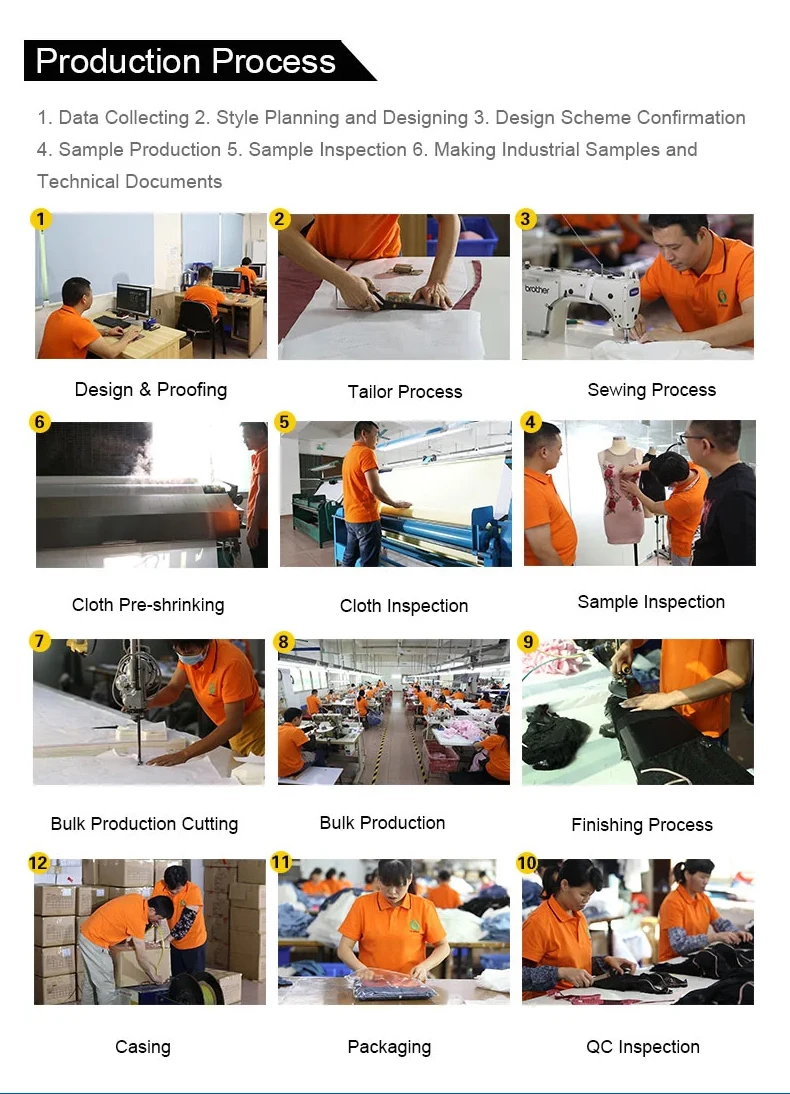 Production Process

1. Data Collecting 2. Style Planning and Designing 3. Design Scheme Confirmation 4. Sample Production 5. Sample Inspection 6. Making Industrial Samples and Technical Documents

1
Design & Proofing

2
Tailor Process

3
brother
Sewing Process

6
Cloth Pre-shrinking

5
Cloth Inspection

4
Sample Inspection

7
Bulk Production Cutting

8
Bulk Production

9
Finishing Process

12
Casing

11
Packaging

10
QC Inspection