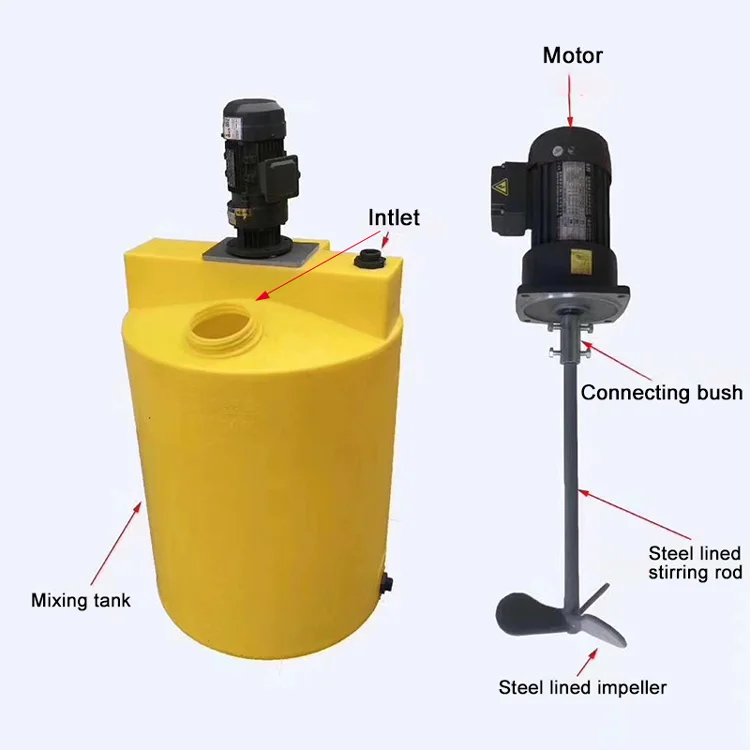 Motor

Intlet

Connecting bush

Steel lined stirring rod

Mixing tank

Steel lined impeller