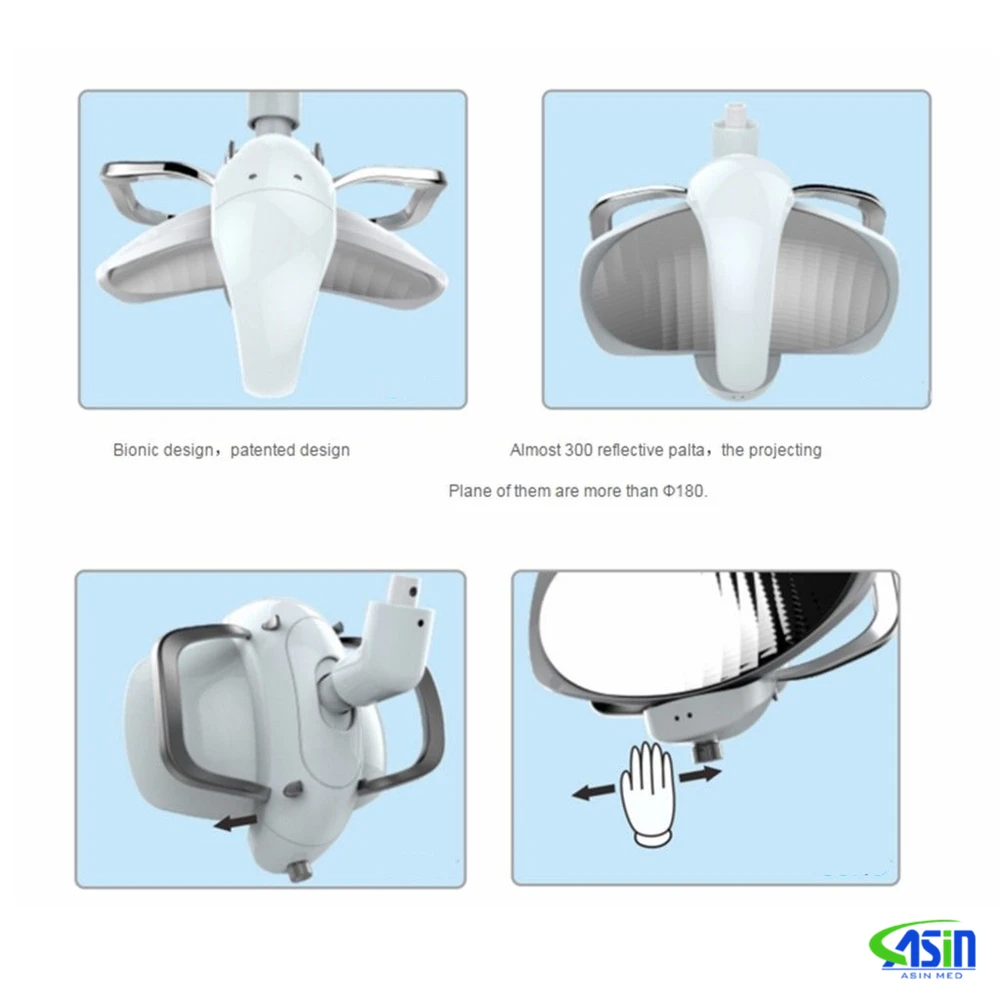 Bionic design，patented design

Almost 300 reflective palta，the projecting Plane of them are more than Φ180.

ASIN
ASIN MED