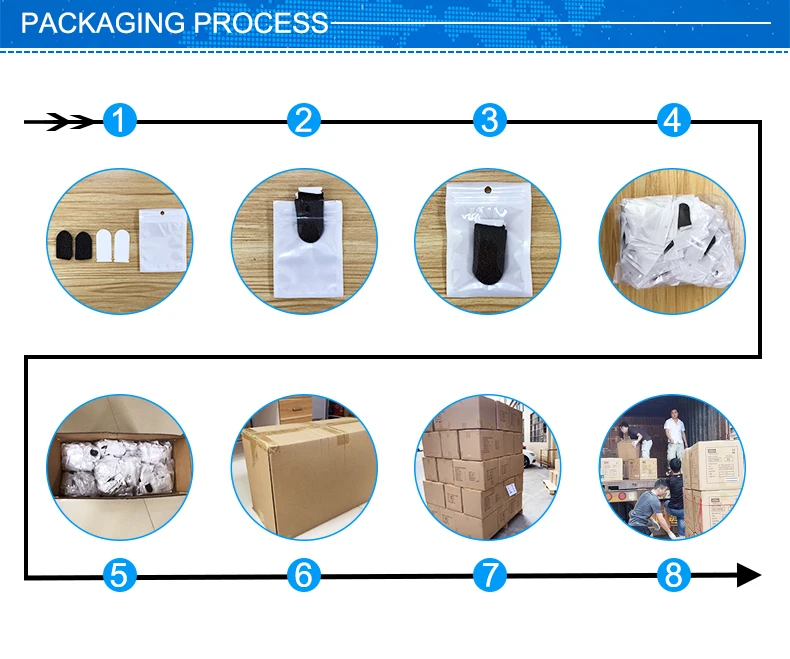 PACKAGING PROCESS

1

2

3

4

5

6

7

8