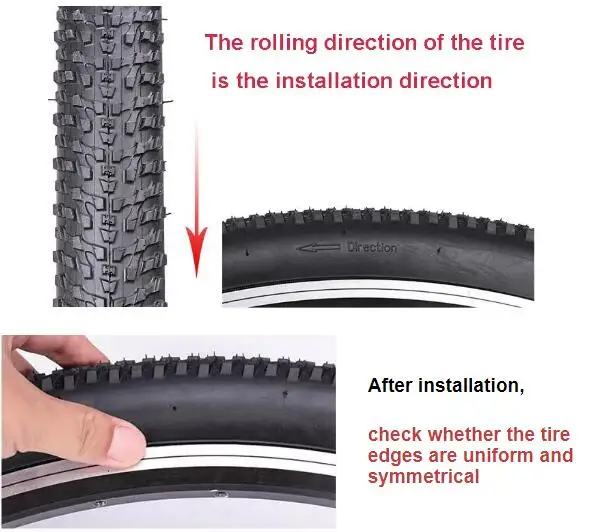 The rolling direction of the tire is the installation direction

Direction

After installation,

check whether the tire edges are uniform and symmetrical