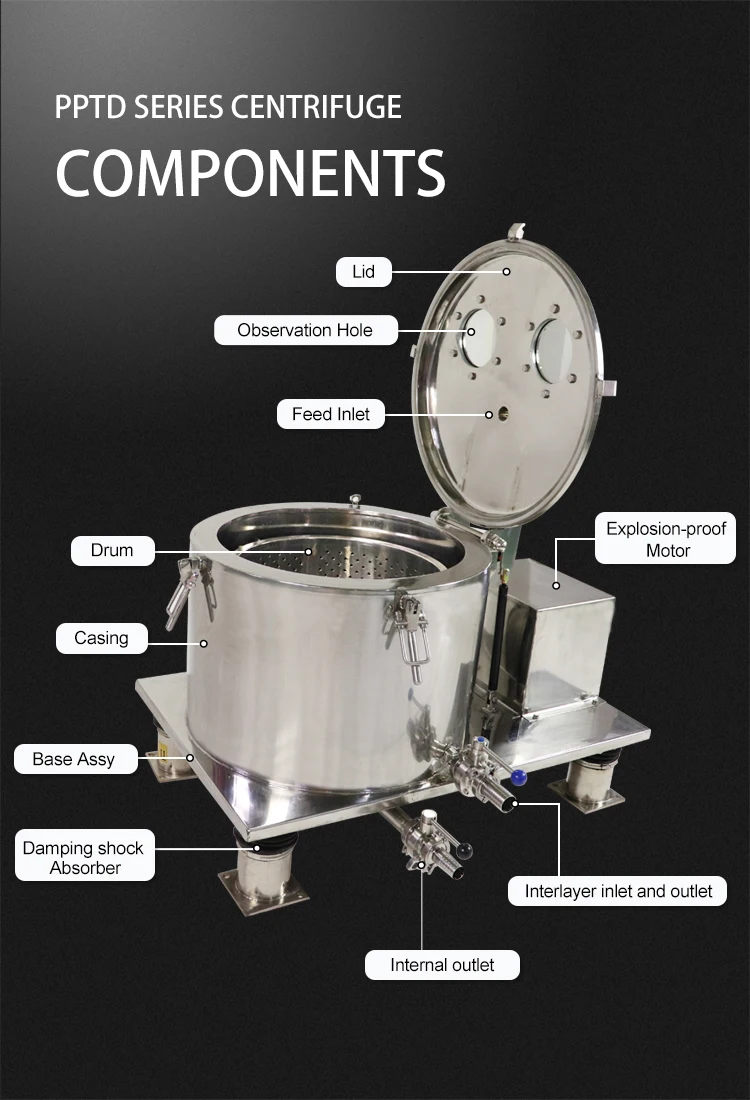 PPTD SERIES CENTRIFUGE

COMPONENTS

Lid

Observation Hole

Feed Inlet

Drum

Explosion-proof Motor

Casing

Base Assy

Damping shock Absorber

Interlayer inlet and outlet

Internal outlet