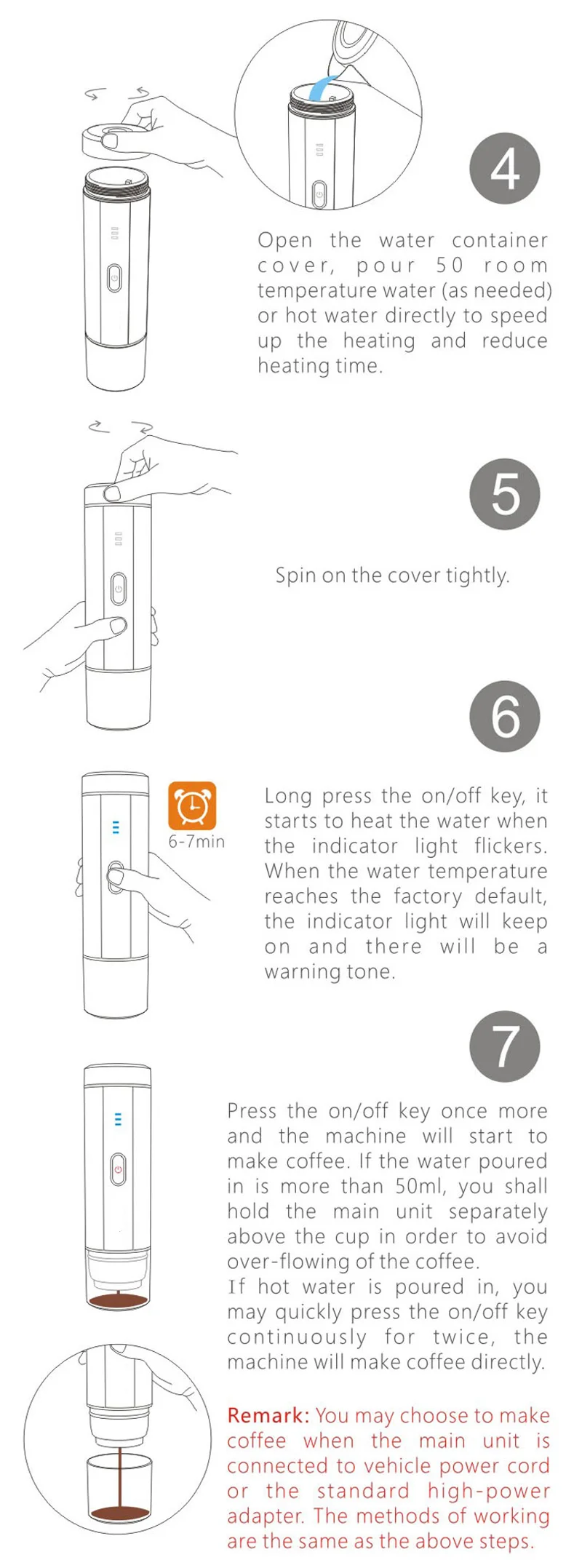 4

Open the water container cover, pour 50 room temperature water (as needed) or hot water directly to speed up the heating and reduce heating time.

5

Spin on the cover tightly.

6

6-7min

Long press the on/off key, it starts to heat the water when the indicator light flickers. When the water temperature reaches the factory default, the indicator light will keep on and there will be a warning tone.

7

Press the on/off key once more and the machine will start to make coffee. If the water poured in is more than 50ml, you shall hold the main unit separately above the cup in order to avoid over-flowing of the coffee.
If hot water is poured in, you may quickly press the on/off key continuously for twice, the machine will make coffee directly.

Remark: You may choose to make coffee when the main unit is connected to vehicle power cord or the standard high-power adapter. The methods of working are the same as the above steps.