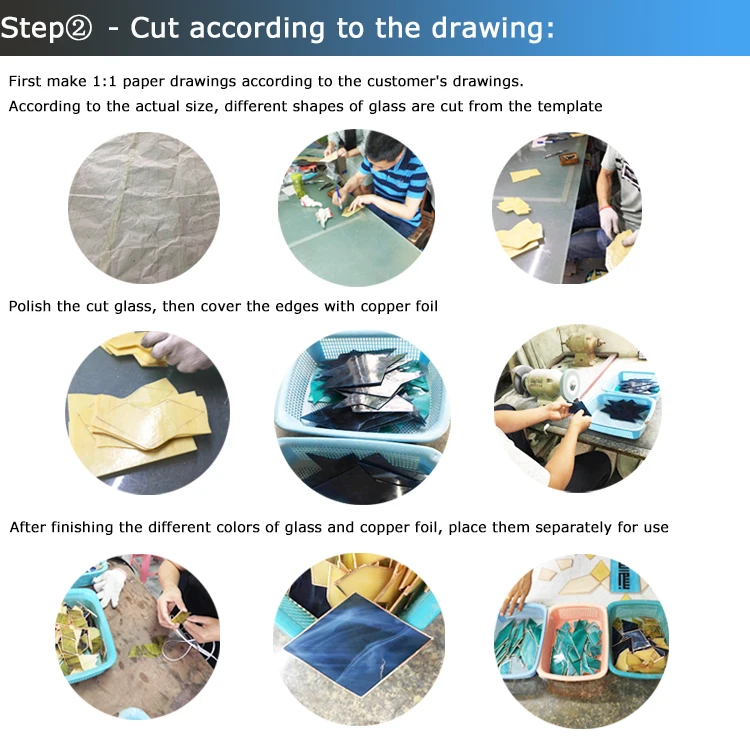 Step② - Cut according to the drawing:

First make 1:1 paper drawings according to the customer's drawings.
According to the actual size, different shapes of glass are cut from the template

Polish the cut glass, then cover the edges with copper foil

After finishing the different colors of glass and copper foil, place them separately for use