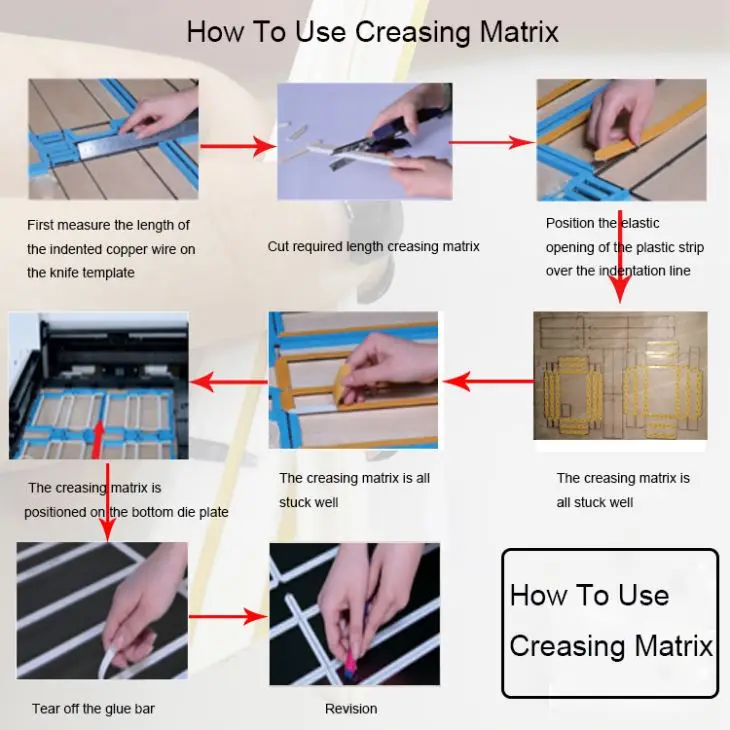 How To Use Creasing Matrix

First measure the length of the indented copper wire on the knife template

Cut required length creasing matrix

Position the elastic opening of the plastic strip over the indentation line

The creasing matrix is all stuck well

The creasing matrix is all stuck well

The creasing matrix is positioned on the bottom die plate

Tear off the glue bar

Revision

How To Use Creasing Matrix