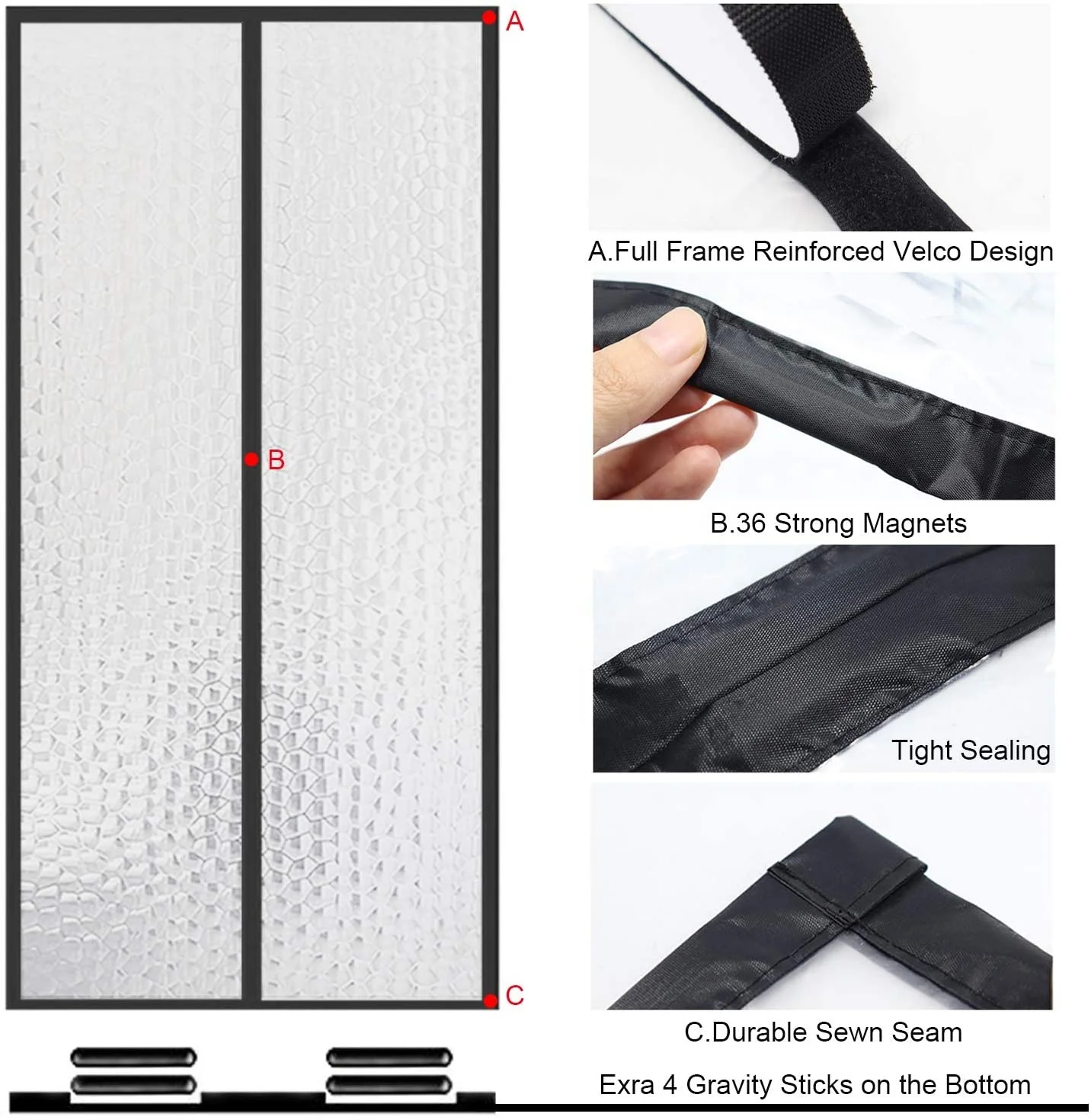 A

B

C

A.Full Frame Reinforced Velco Design

B.36 Strong Magnets

Tight Sealing

C.Durable Sewn Seam

Exra 4 Gravity Sticks on the Bottom