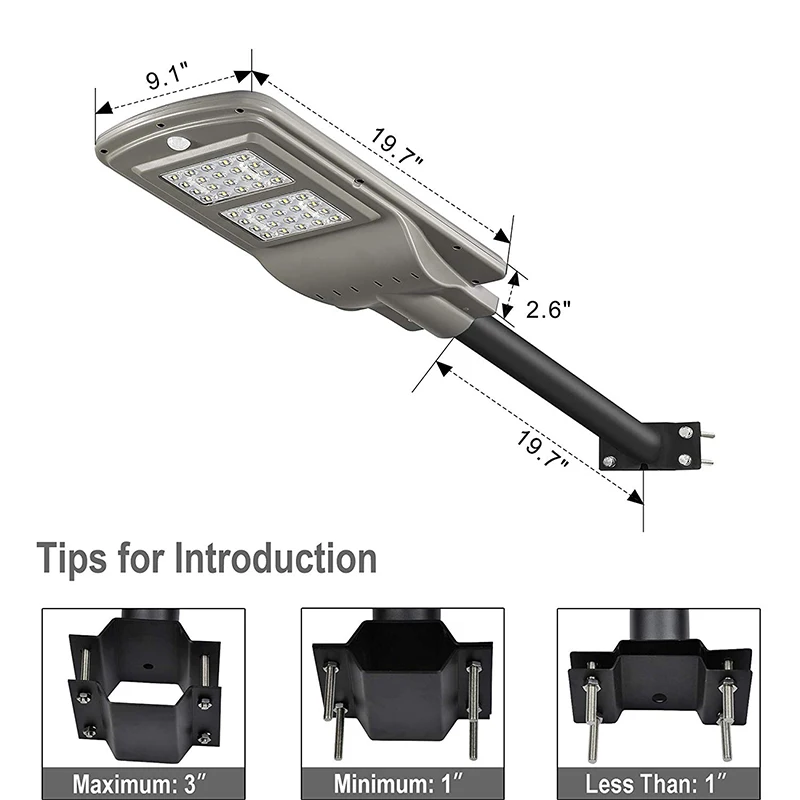 9.1"

19.7"

2.6"

19.7"

Tips for Introduction

Maximum: 3″

Minimum: 1″

Less Than: 1″